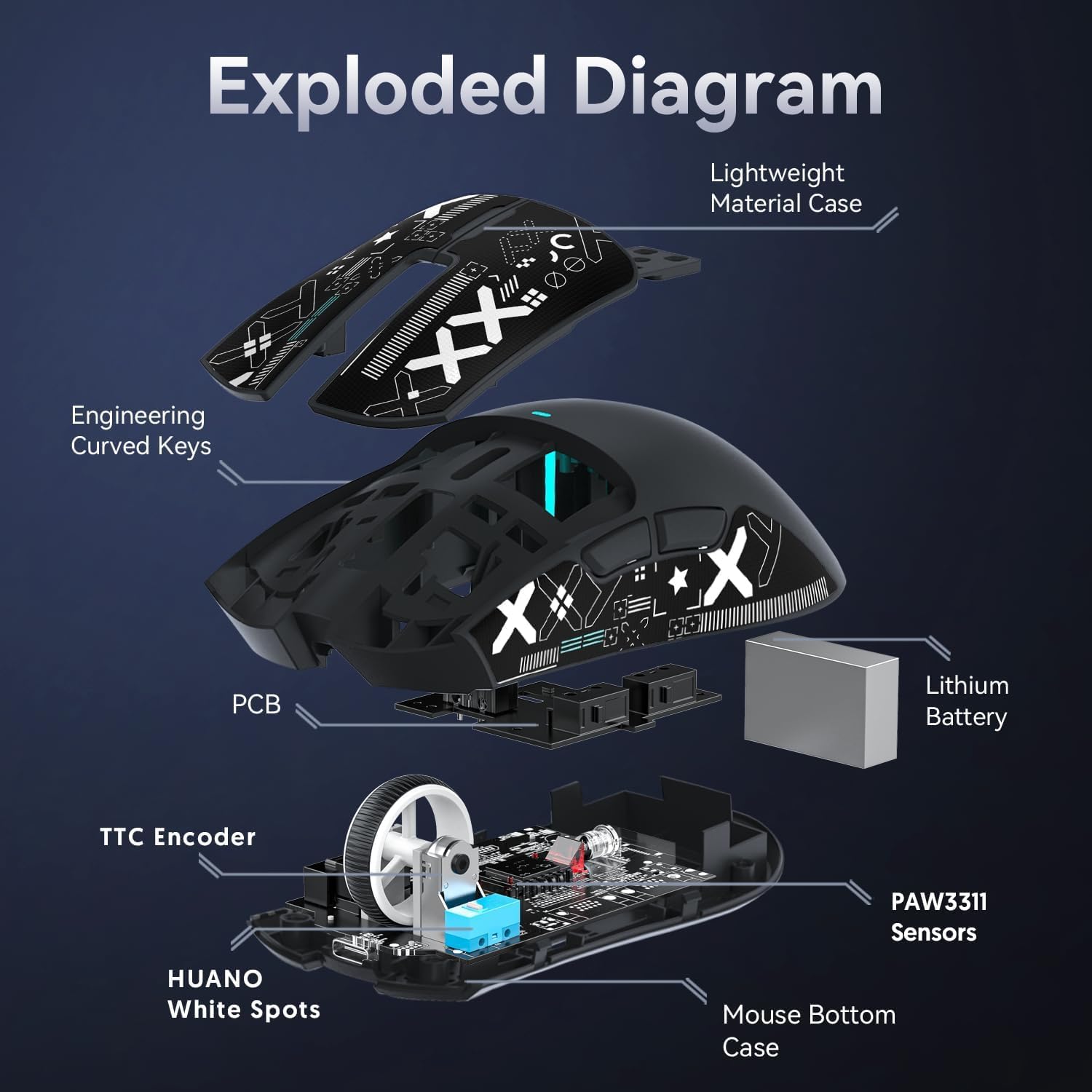 Exploded Diagram

Lightweight Material Case

Engineering Curved Keys

PCB

Lithium Battery

TTC Encoder

PAW3311 Sensors

HUANO White Spots

Mouse Bottom Case