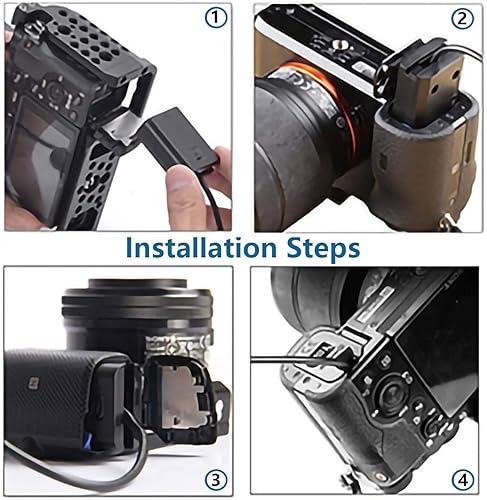 ①

②

Installation Steps

③

④