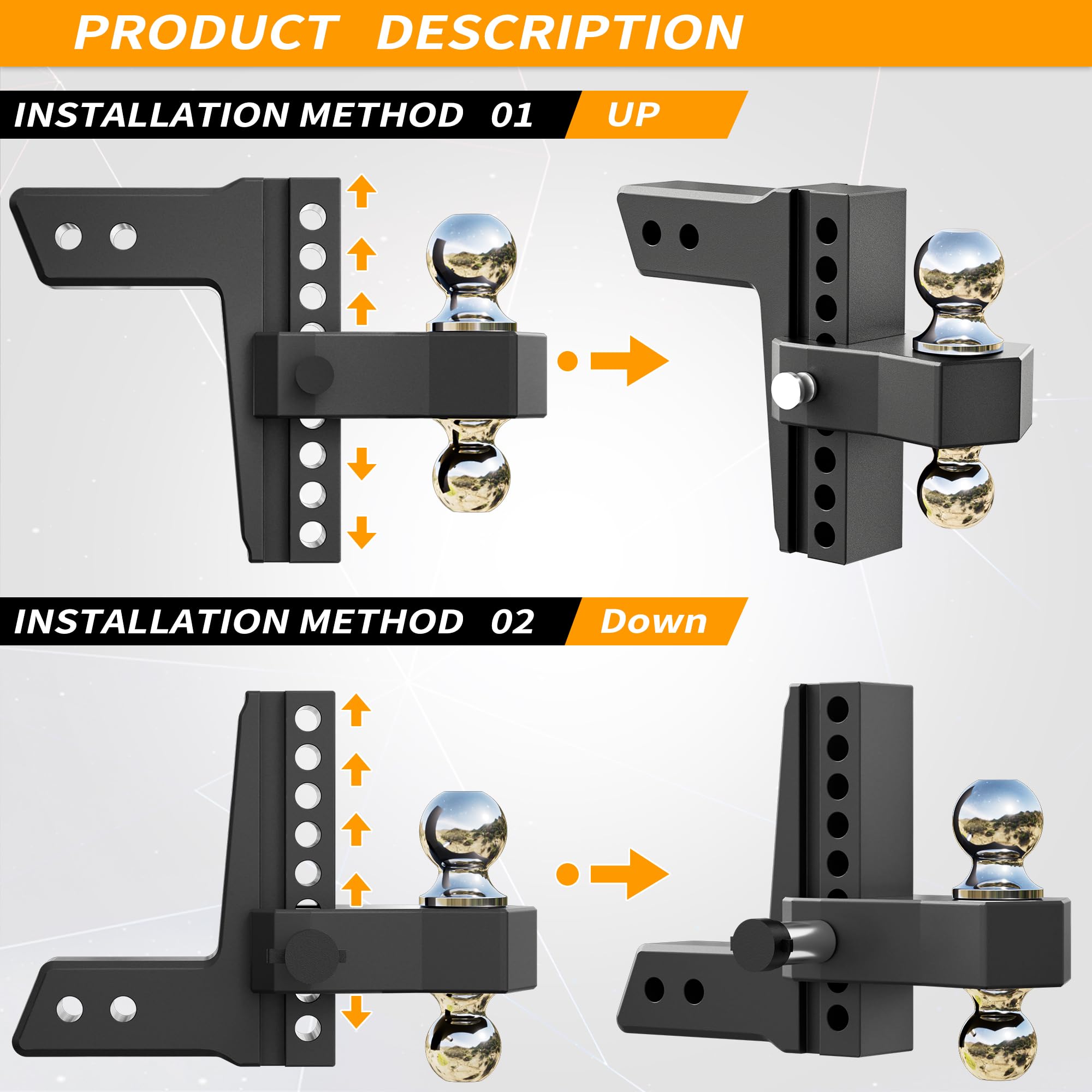 PRODUCT DESCRIPTION

INSTALLATION METHOD 01 UP

INSTALLATION METHOD 02 Down