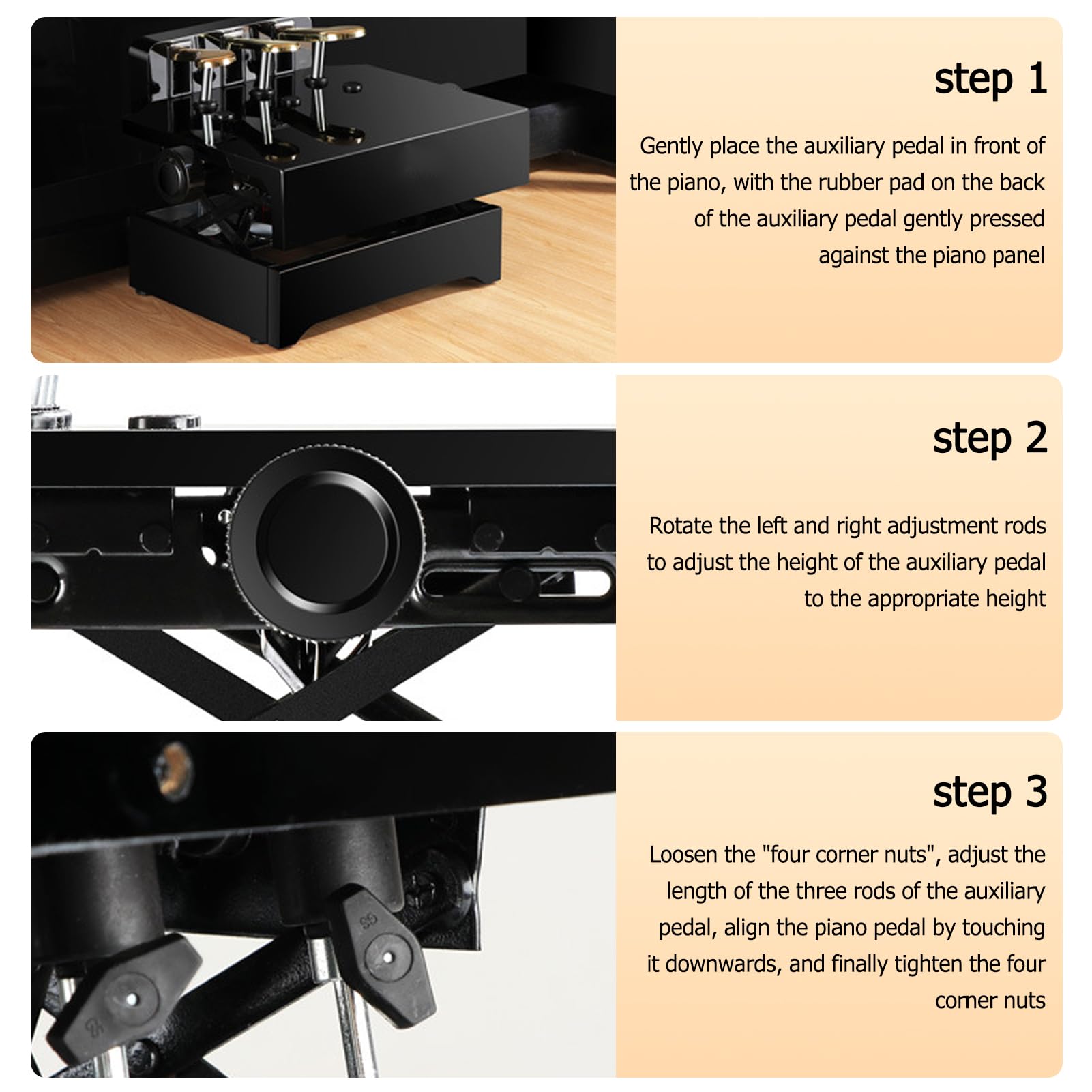 step 1

Gently place the auxiliary pedal in front of the piano, with the rubber pad on the back of the auxiliary pedal gently pressed against the piano panel

step 2

Rotate the left and right adjustment rods to adjust the height of the auxiliary pedal to the appropriate height

step 3

Loosen the "four corner nuts", adjust the length of the three rods of the auxiliary pedal, align the piano pedal by touching it downwards, and finally tighten the four corner nuts