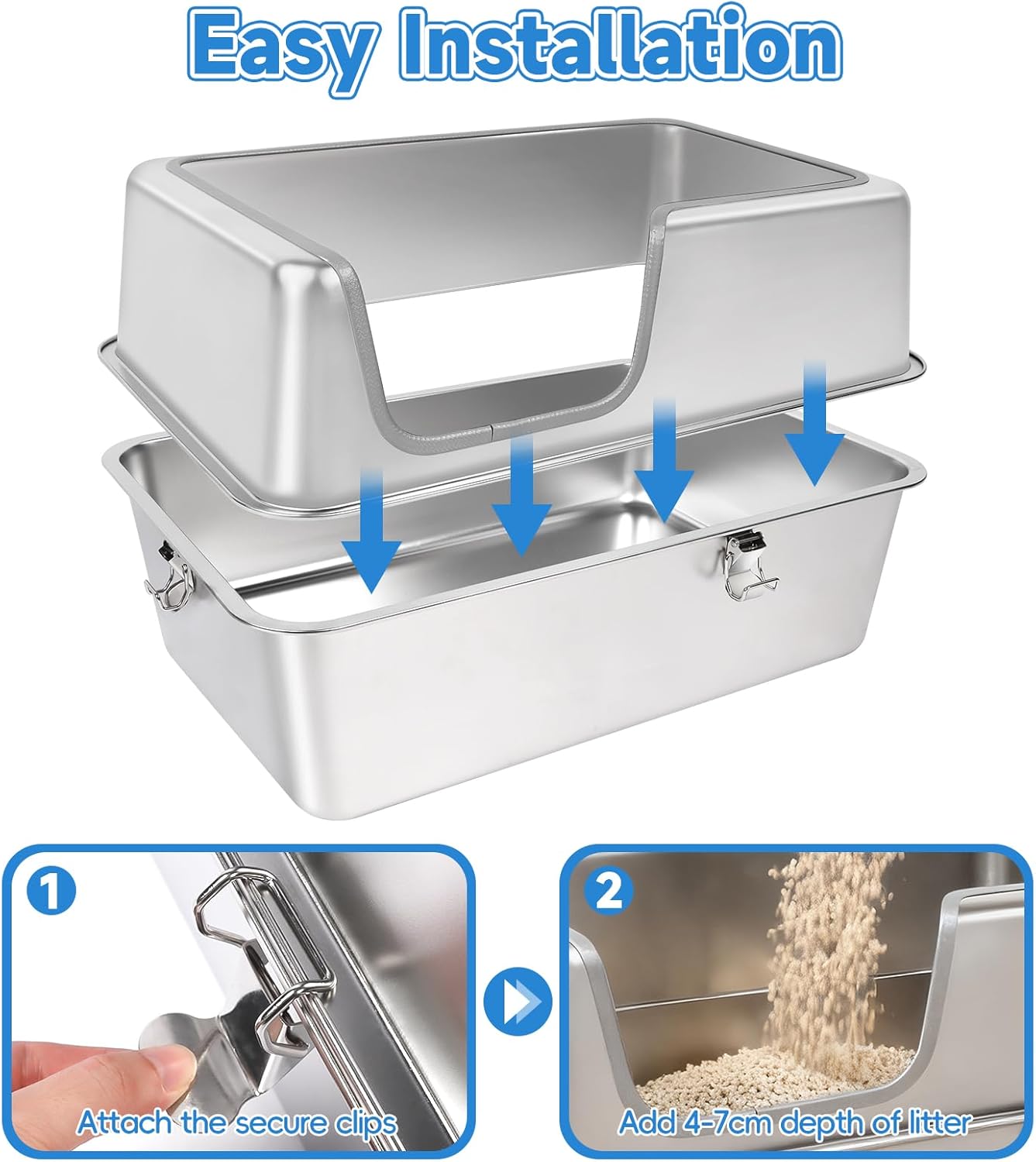 Easy Installation

1

Attach the secure clips

2

Add 4-7cm depth of litter