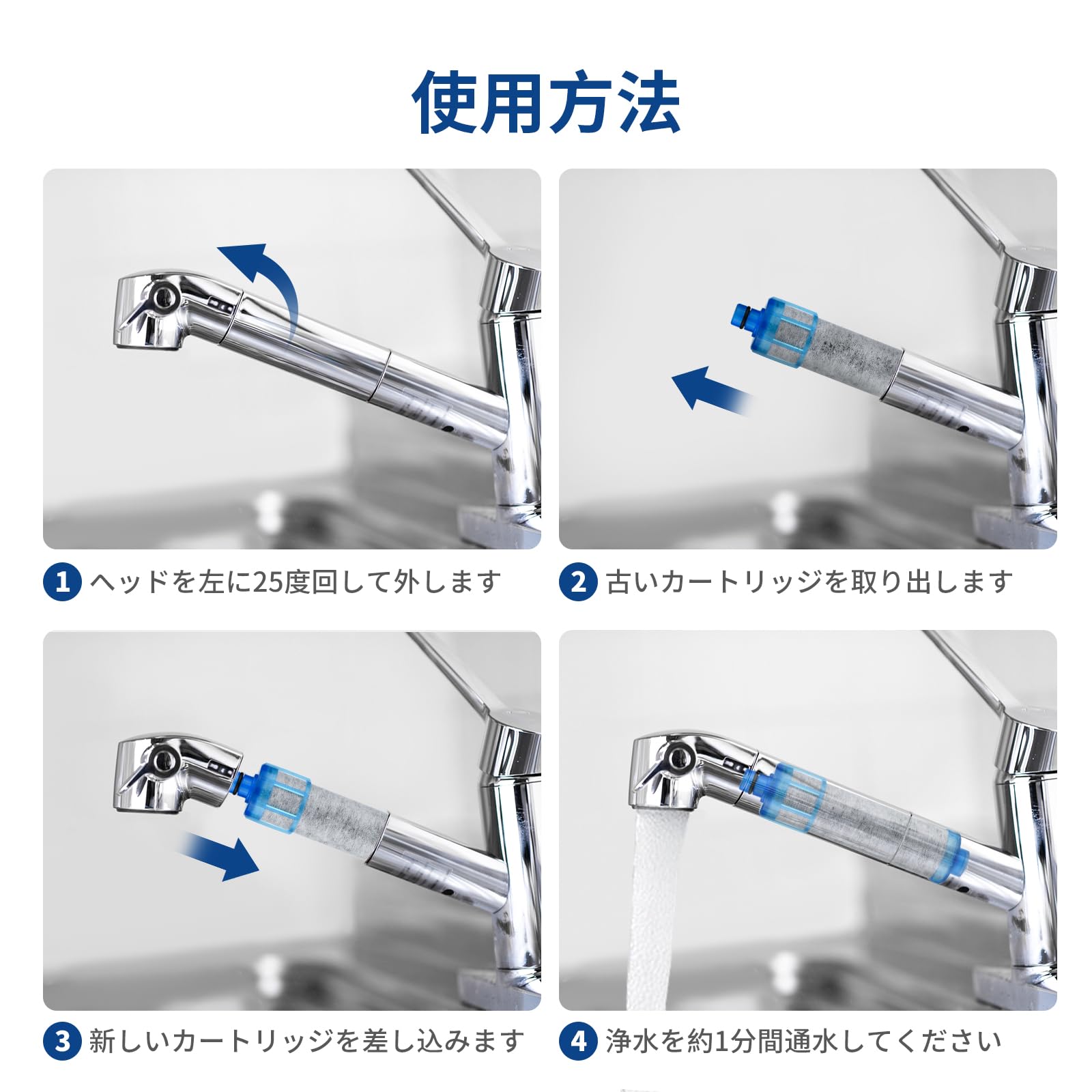 使用方法

1 ヘッドを左に25度回して外します

2 古いカートリッジを取り出します

3 新しいカートリッジを差し込みます

4 浄水を約1分間通水してください