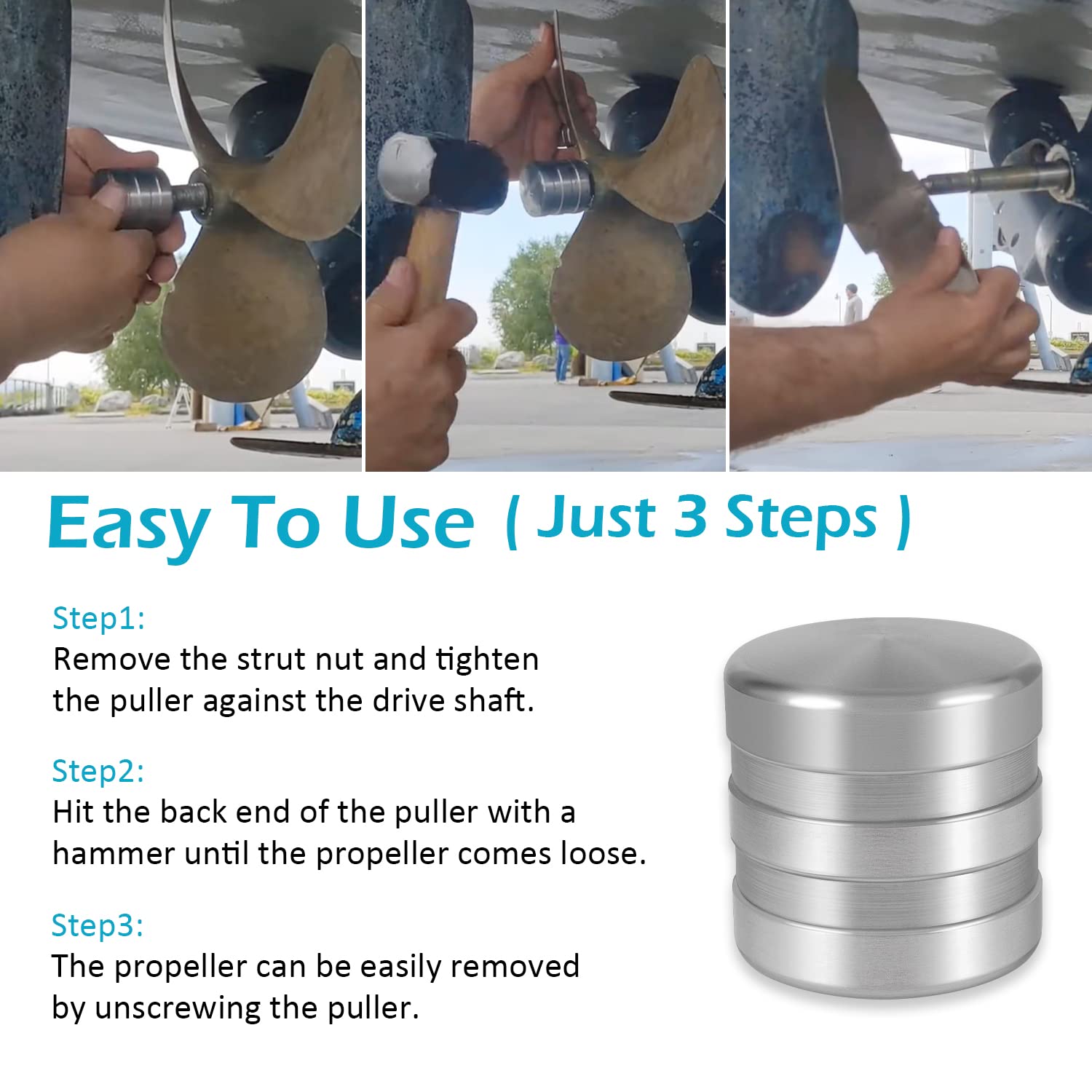 Easy To Use ( Just 3 Steps )

Step1:
Remove the strut nut and tighten the puller against the drive shaft.

Step2:
Hit the back end of the puller with a hammer until the propeller comes loose.

Step3:
The propeller can be easily removed by unscrewing the puller.