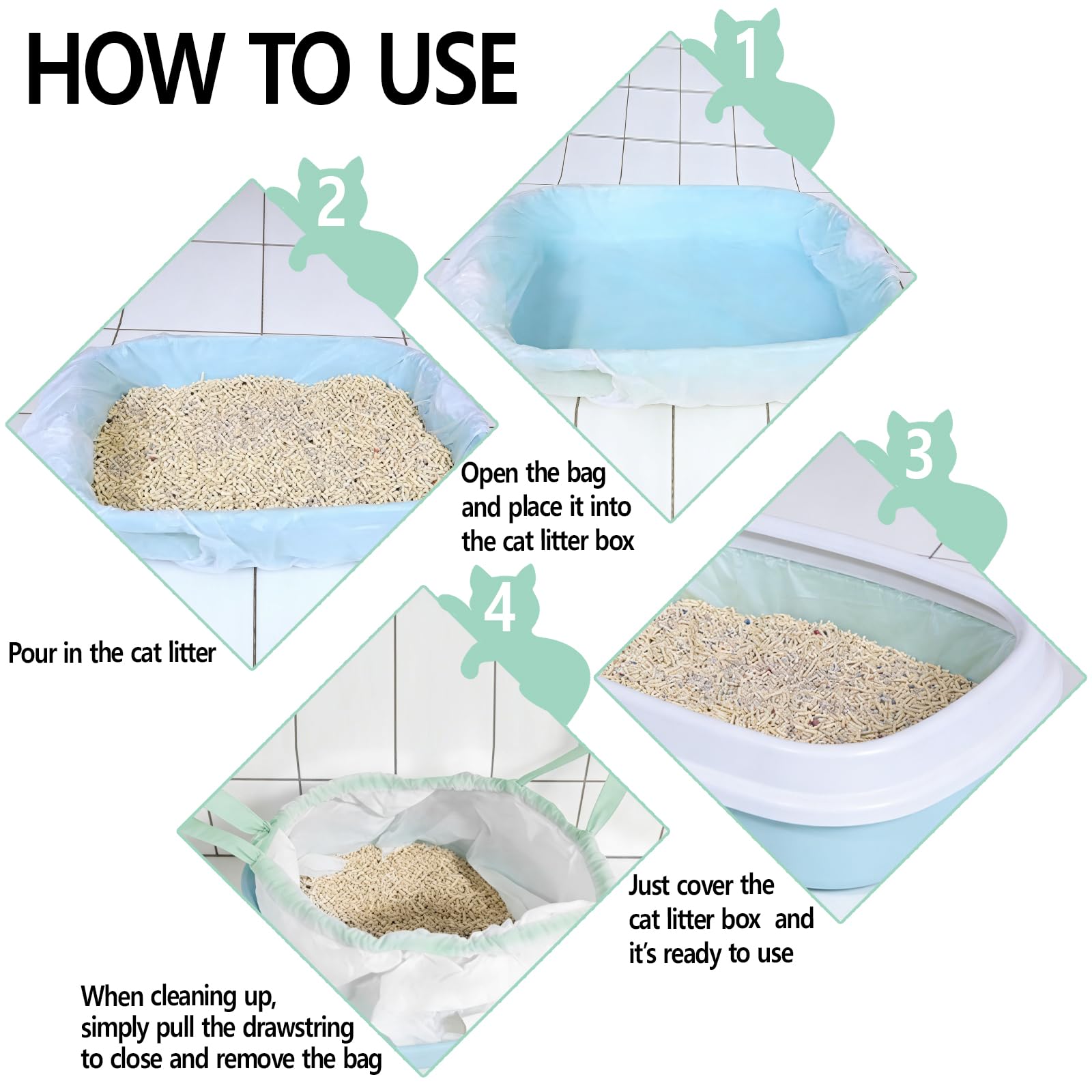 HOW TO USE

1

Open the bag and place it into the cat litter box

2

Pour in the cat litter

3

Just cover the cat litter box and it's ready to use

4

When cleaning up, simply pull the drawstring to close and remove the bag