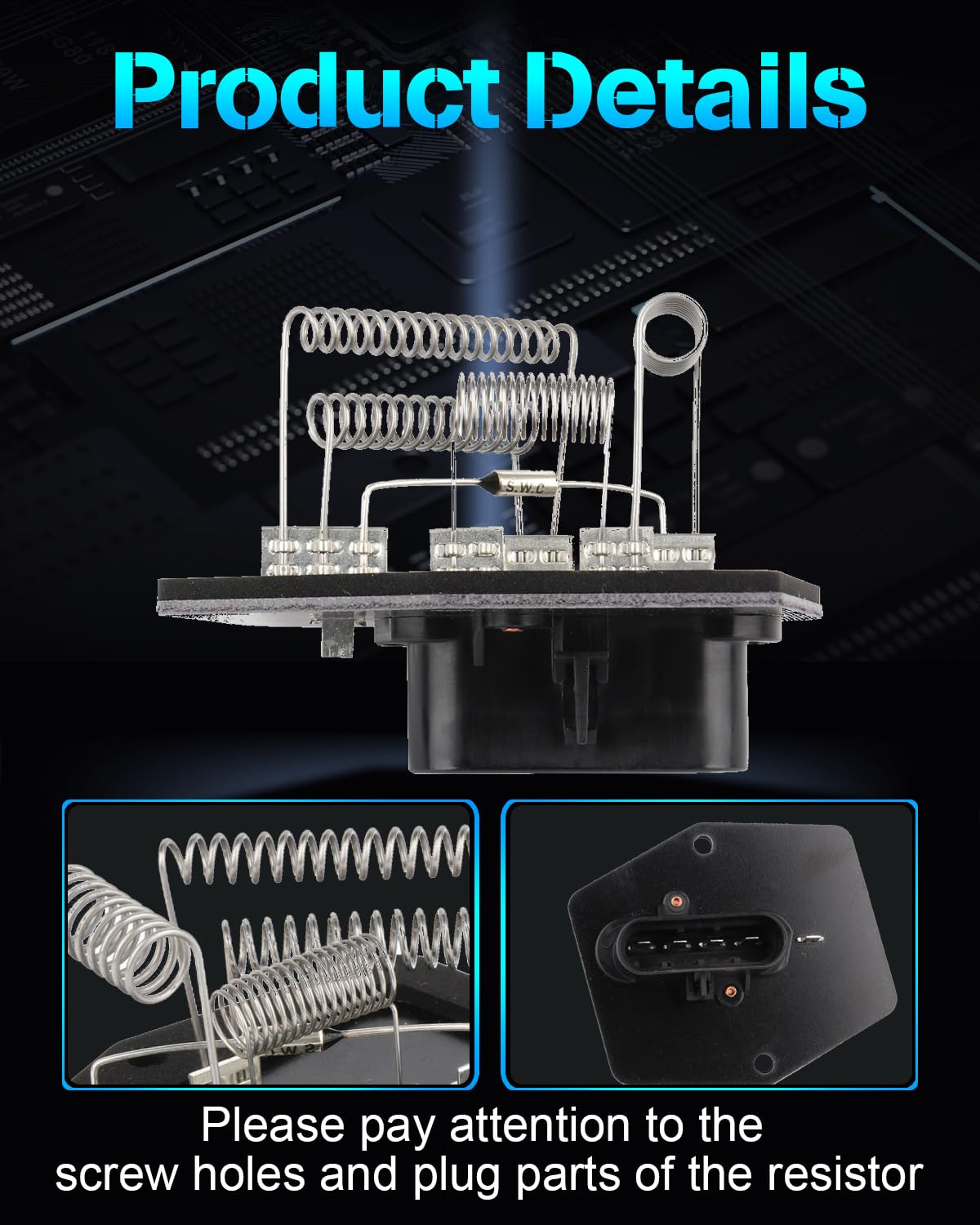 Product Details

S.W.C

Please pay attention to the screw holes and plug parts of the resistor