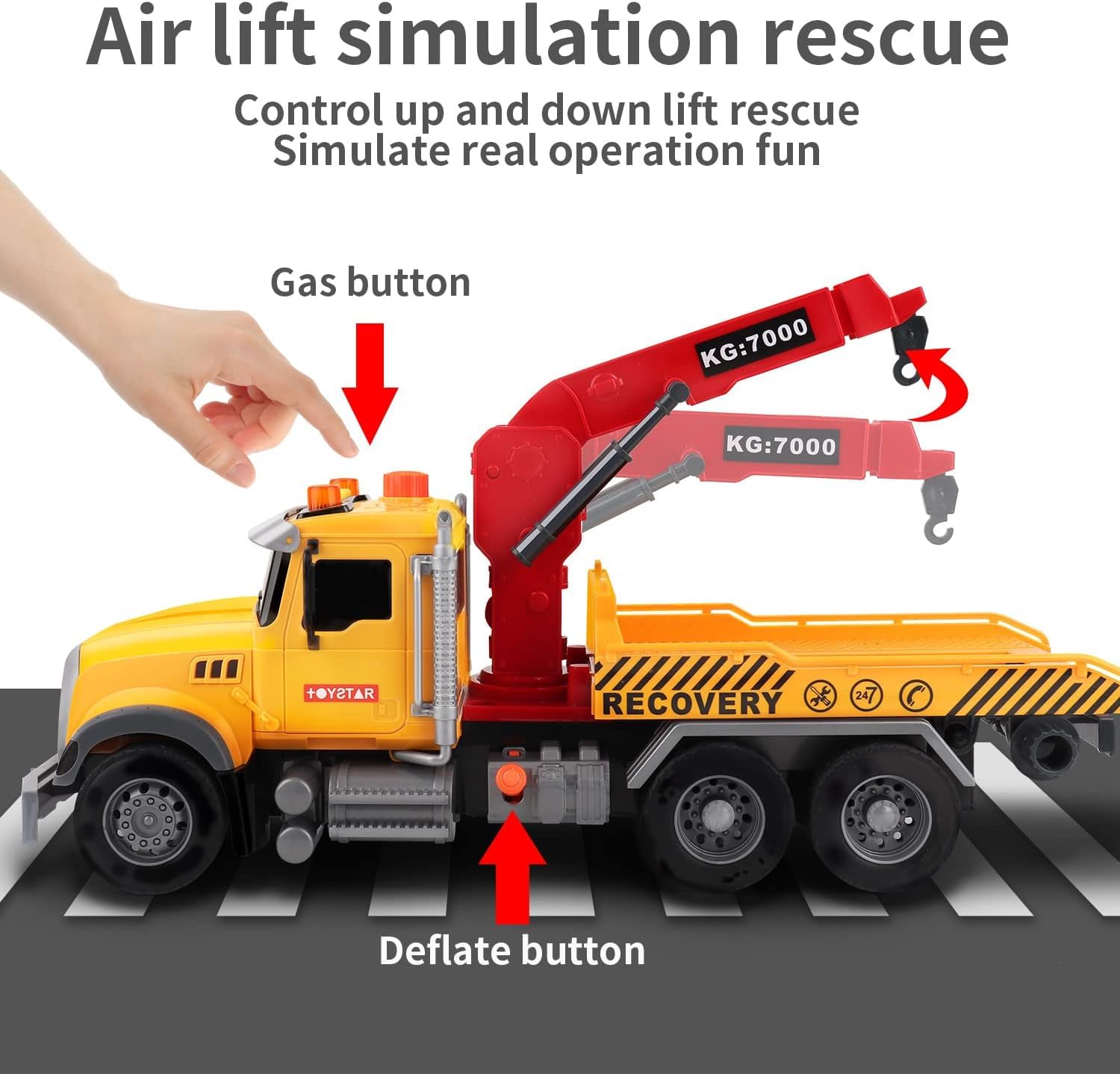 Air lift simulation rescue
Control up and down lift rescue
Simulate real operation fun

Gas button

KG:7000

KG:7000

TOYSTAR

RECOVERY

24/7

Deflate button