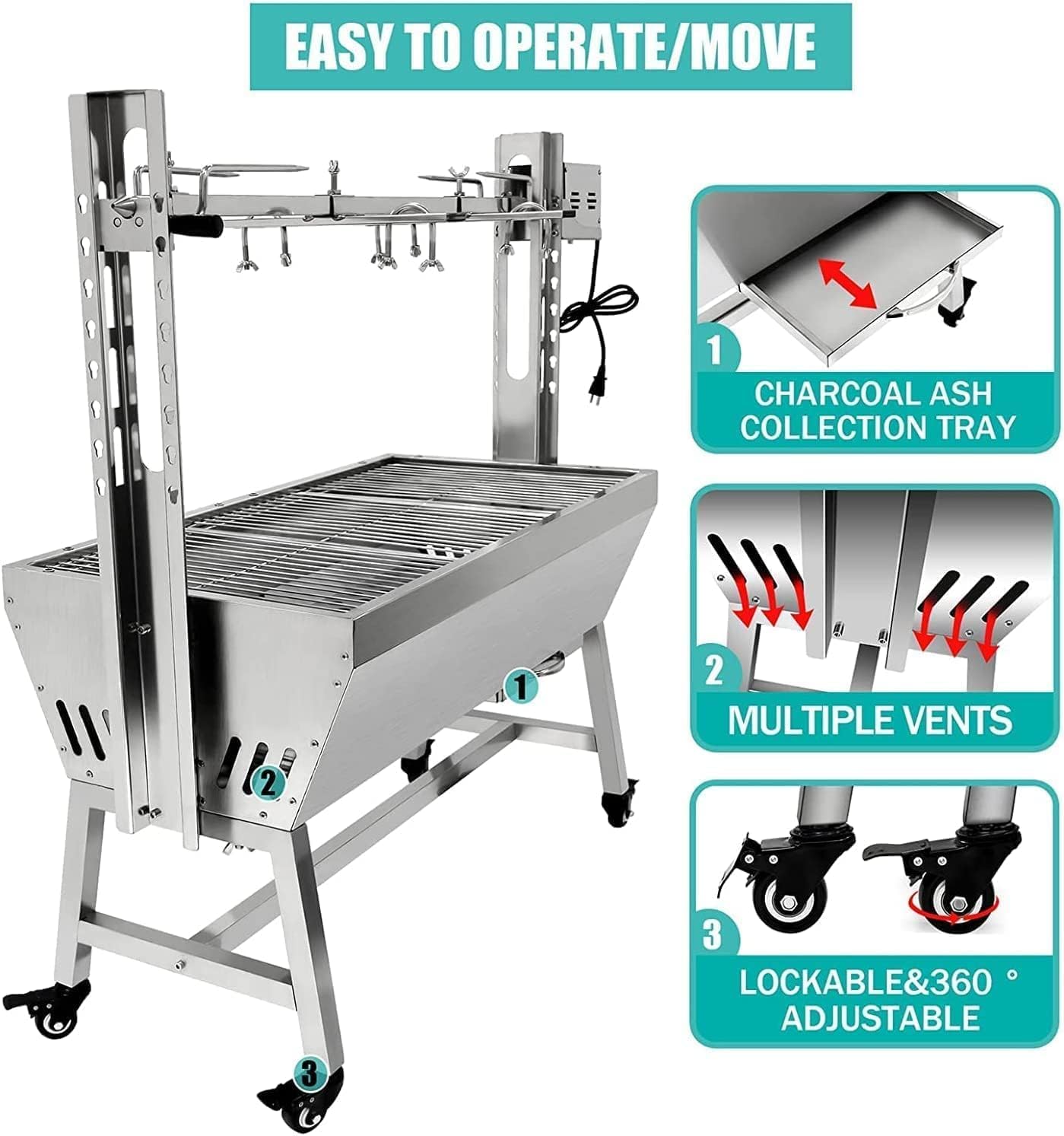 EASY TO OPERATE/MOVE

1

2

3

1

CHARCOAL ASH COLLECTION TRAY

2

MULTIPLE VENTS

3

LOCKABLE&360 ° ADJUSTABLE