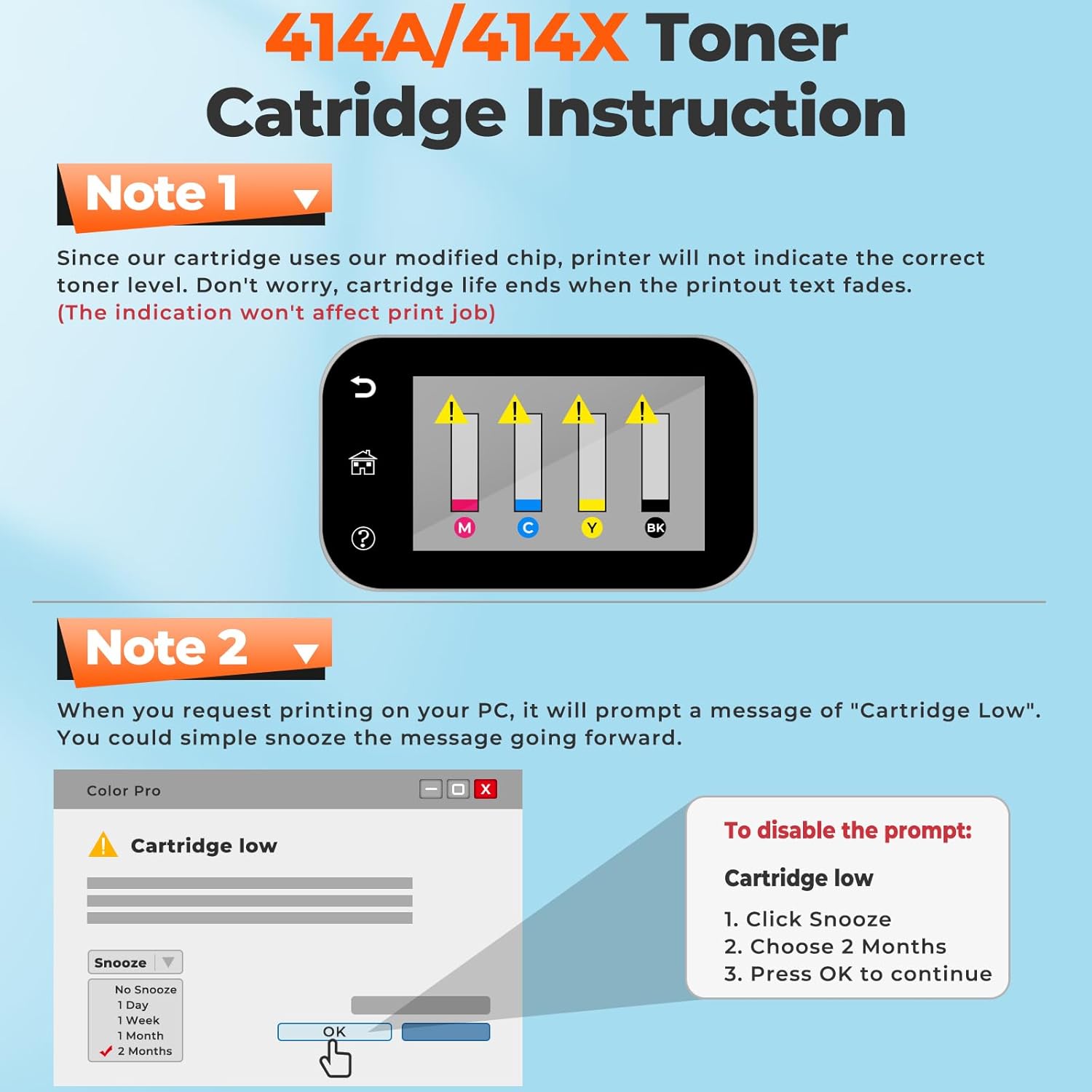 414A/414X Toner Catridge Instruction

Note 1

Since our cartridge uses our modified chip, printer will not indicate the correct toner level. Don't worry, cartridge life ends when the printout text fades.
(The indication won't affect print job)

M C Y BK

Note 2

When you request printing on your PC, it will prompt a message of "Cartridge Low". You could simple snooze the message going forward.

Color Pro

X

Cartridge low

Snooze

No Snooze
1 Day
1 Week
1 Month
2 Months

OK

To disable the prompt:

Cartridge low

1. Click Snooze
2. Choose 2 Months
3. Press OK to continue