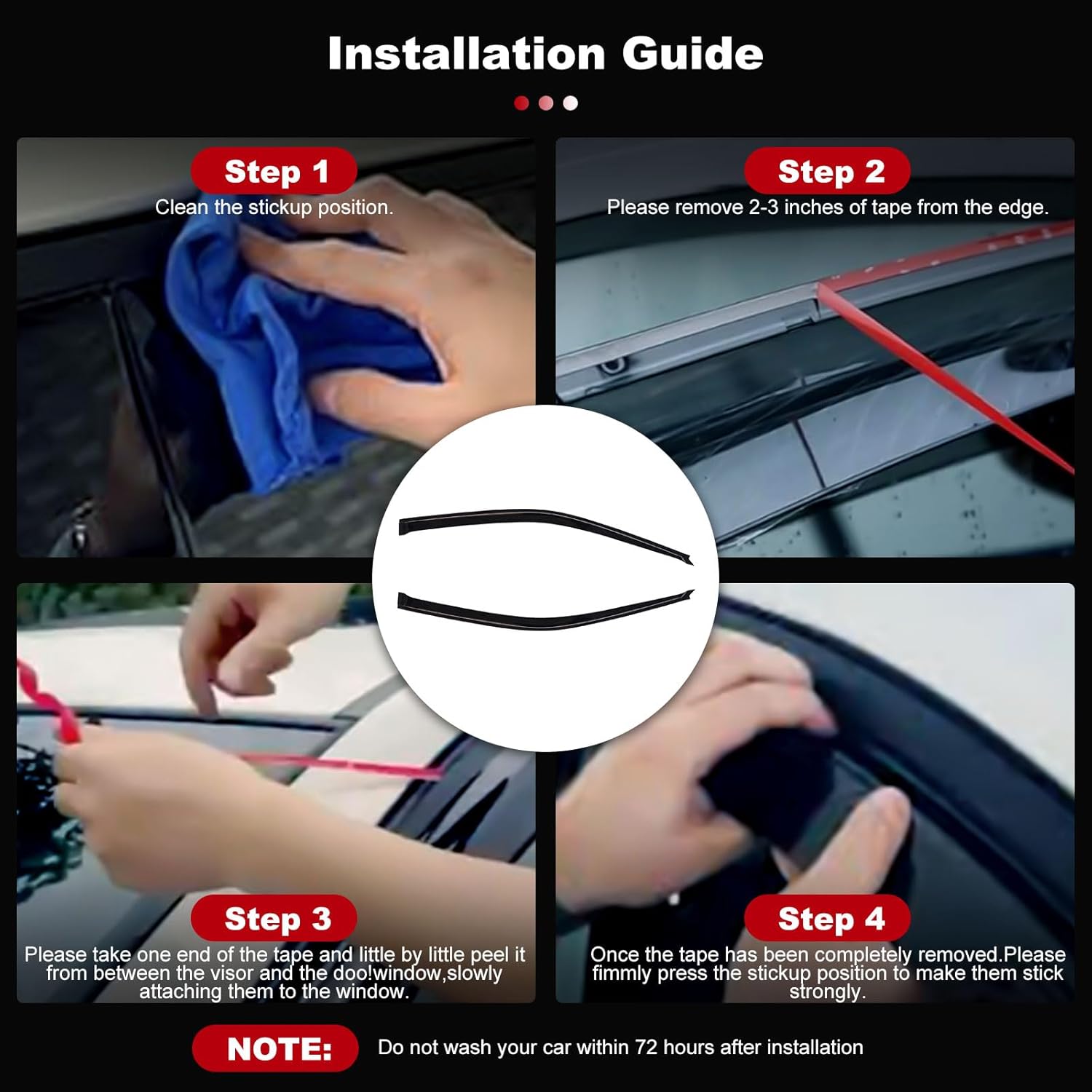 Installation Guide

Step 1
Clean the stickup position.

Step 2
Please remove 2-3 inches of tape from the edge.

Step 3
Please take one end of the tape and little by little peel it from between the visor and the doo!window,slowly attaching them to the window.

Step 4
Once the tape has been completely removed.Please fimmly press the stickup position to make them stick strongly.

NOTE: Do not wash your car within 72 hours after installation