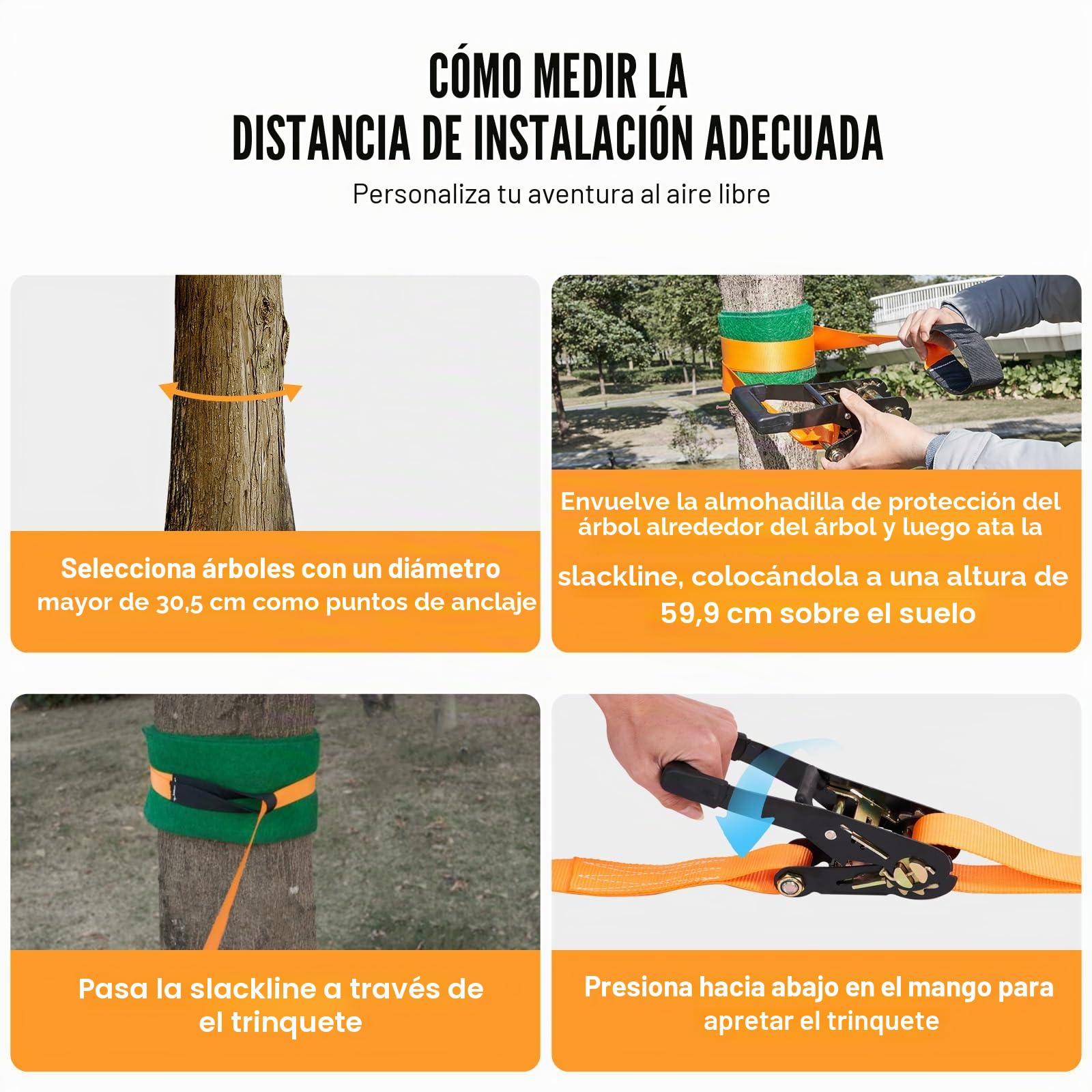 CÓMO MEDIR LA DISTANCIA DE INSTALACIÓN ADECUADA

Personaliza tu aventura al aire libre

Selecciona árboles con un diámetro mayor de 30,5 cm como puntos de anclaje

Envuelve la almohadilla de protección del árbol alrededor del árbol y luego ata la slackline, colocándola a una altura de 59,9 cm sobre el suelo

Pasa la slackline a través de el trinquete

Presiona hacia abajo en el mango para apretar el trinquete