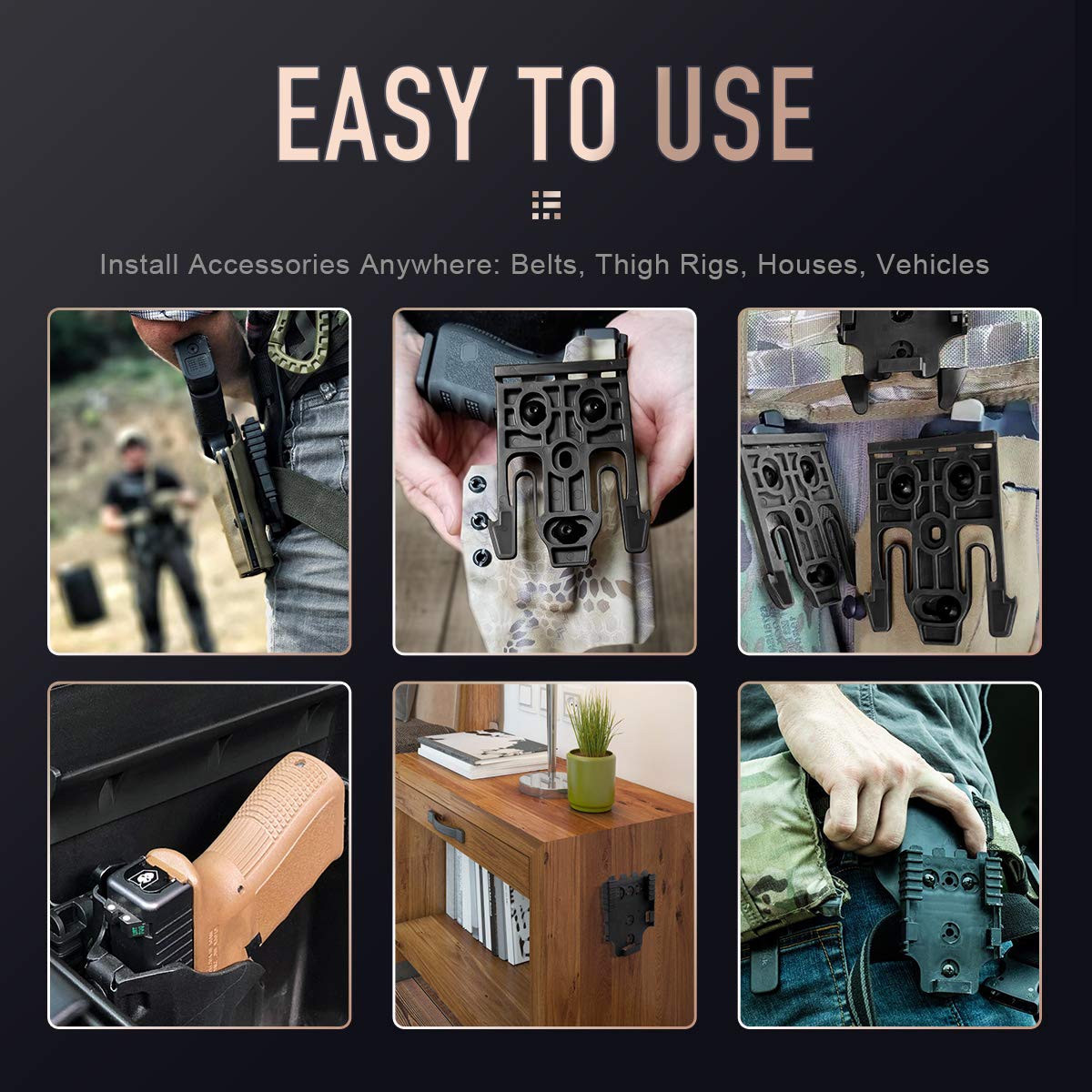 EASY TO USE

Install Accessories Anywhere: Belts, Thigh Rigs, Houses, Vehicles