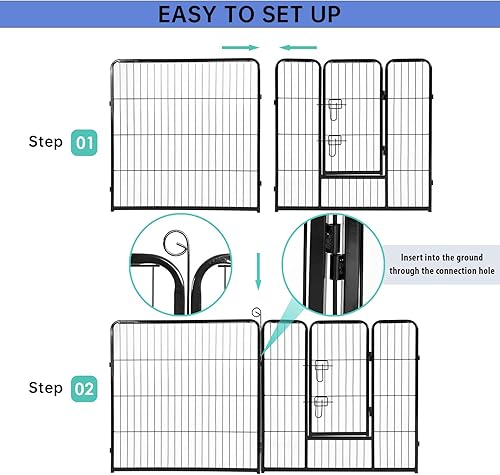 EASY TO SET UP

Step 01

Insert into the ground through the connection hole

Step 02