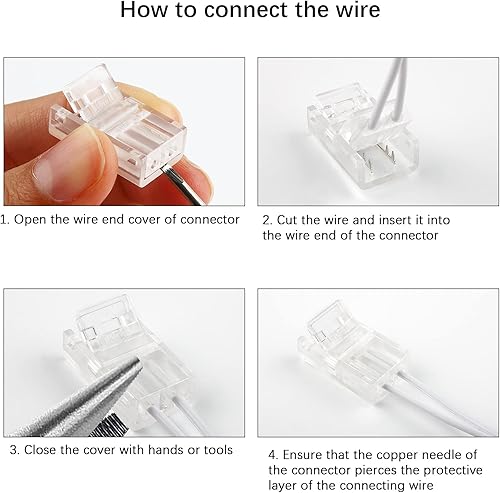 How to connect the wire

1. Open the wire end cover of connector

2. Cut the wire and insert it into the wire end of the connector

3. Close the cover with hands or tools

4. Ensure that the copper needle of the connector pierces the protective layer of the connecting wire