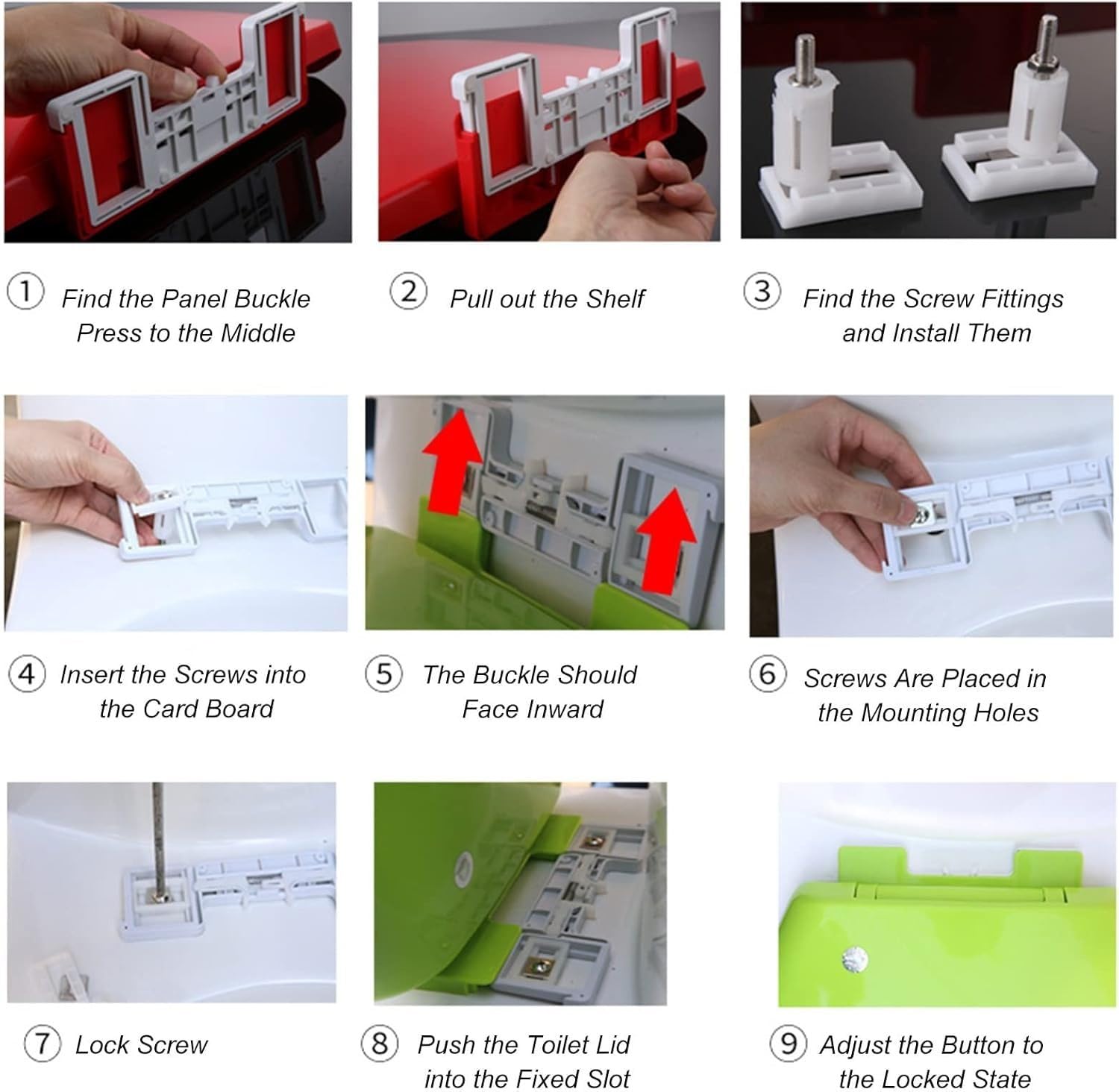 ① Find the Panel Buckle Press to the Middle

② Pull out the Shelf

③ Find the Screw Fittings and Install Them

④ Insert the Screws into the Card Board

⑤ The Buckle Should Face Inward

⑥ Screws Are Placed in the Mounting Holes

⑦ Lock Screw

⑧ Push the Toilet Lid into the Fixed Slot

⑨ Adjust the Button to the Locked State