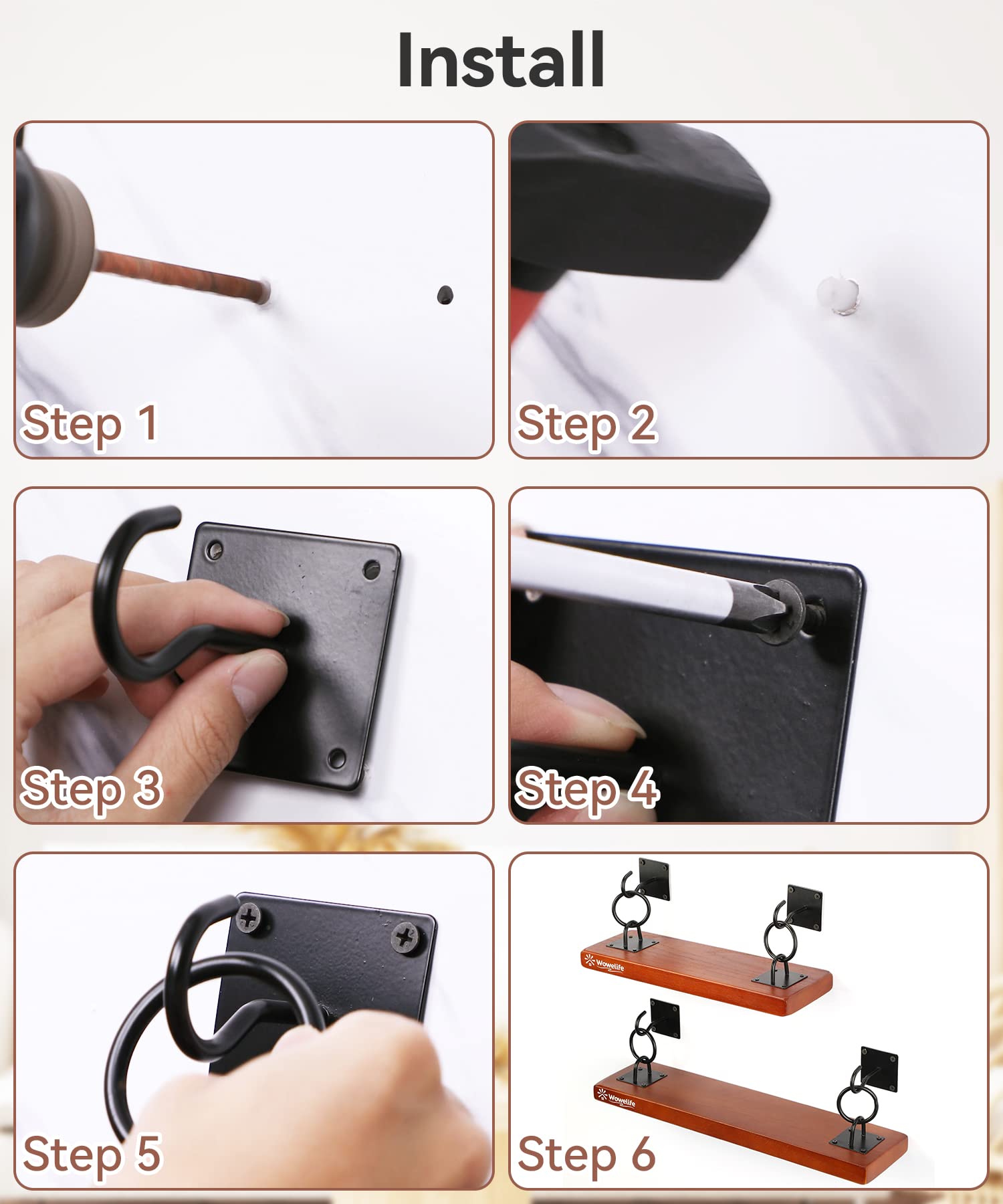 Install

Step 1

Step 2

Step 3

Step 4

Step 5

Wowelife

Wowelife

Step 6