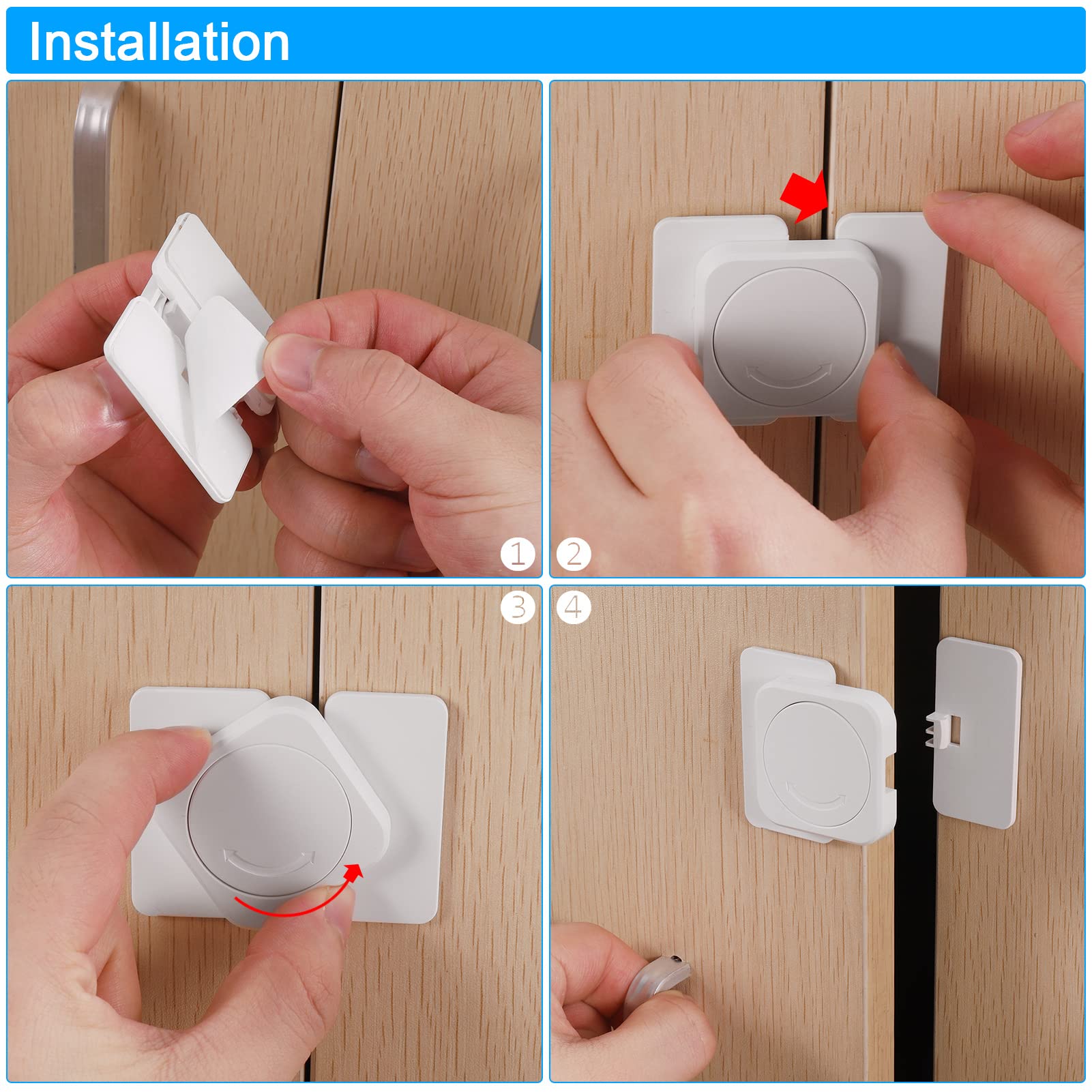 Installation

1

2

3

4