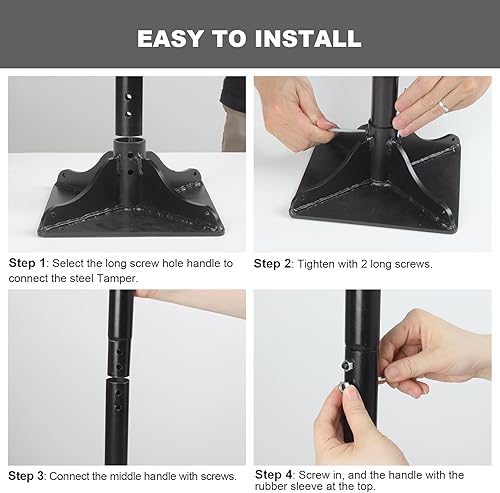 EASY TO INSTALL

Step 1: Select the long screw hole handle to connect the steel Tamper.

Step 2: Tighten with 2 long screws.

Step 3: Connect the middle handle with screws.

Step 4: Screw in, and the handle with the rubber sleeve at the top.