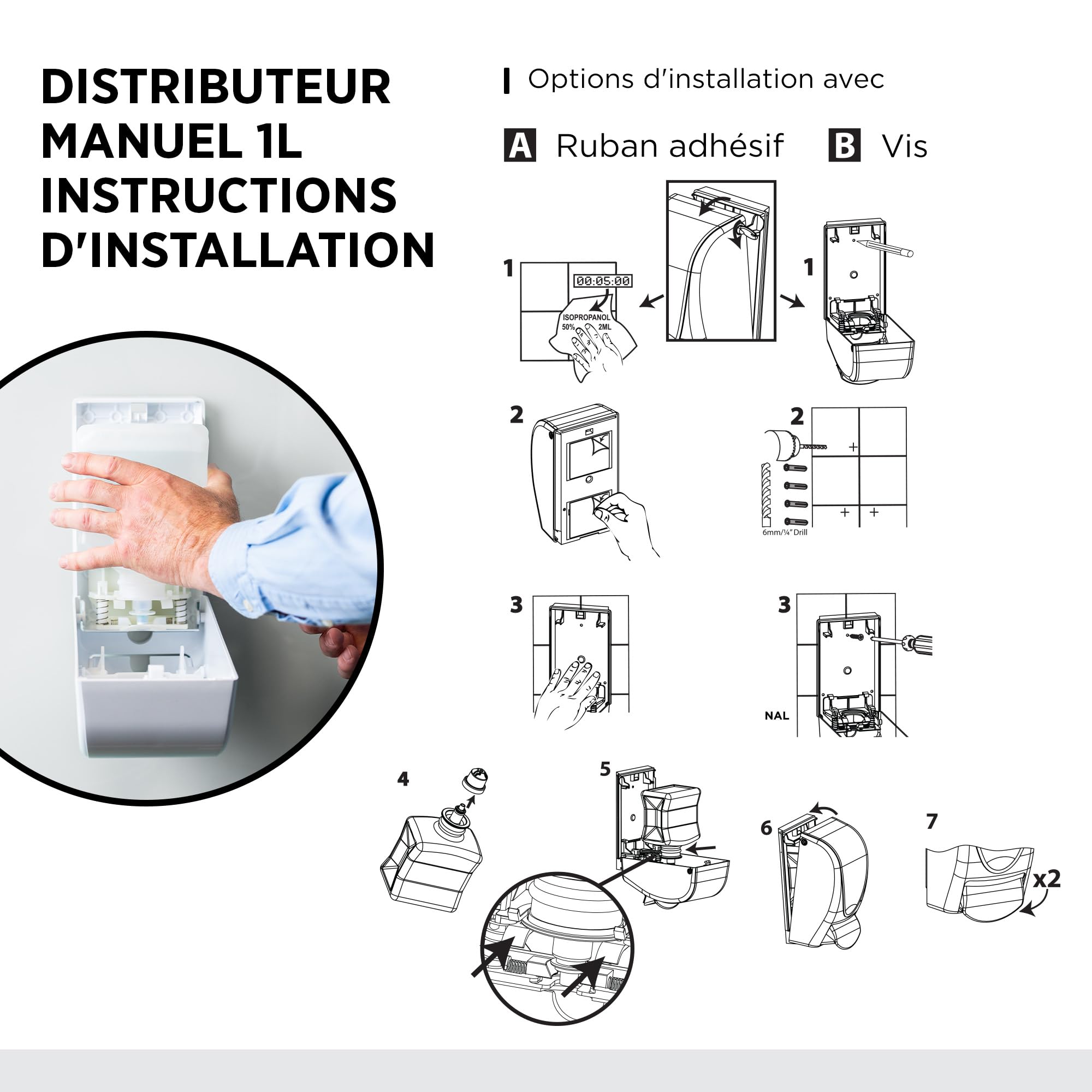 DISTRIBUTEUR MANUEL 1L INSTRUCTIONS D'INSTALLATION

Options d'installation avec

A Ruban adhésif B Vis

1

00:05:00

ISOPROPANOL
50% 2ML

1

2

2

6mm/¼" Drill

3

3

NAL

4

5

6

7

x2