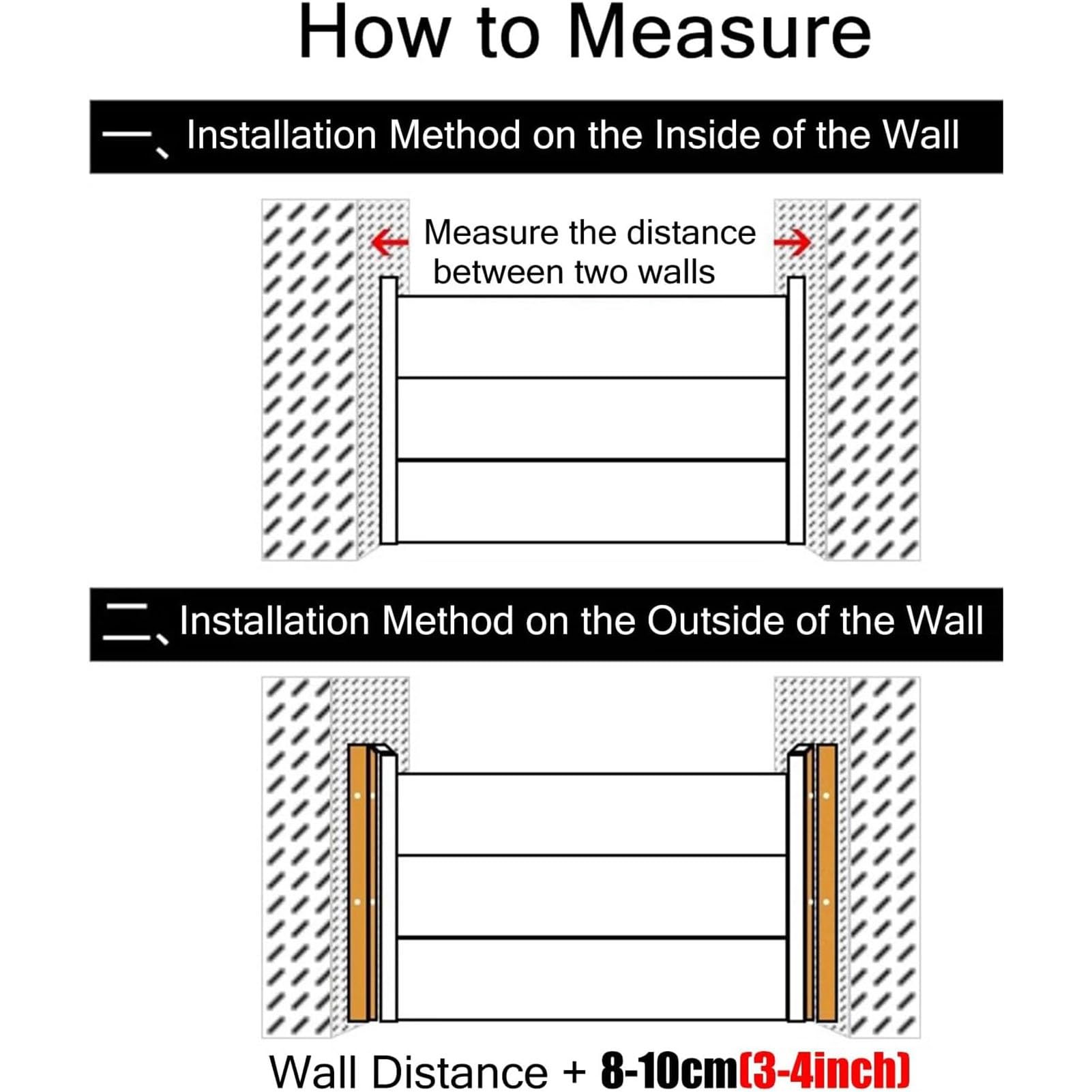 How to Measure

一、Installation Method on the Inside of the Wall

Measure the distance between two walls

二、Installation Method on the Outside of the Wall

Wall Distance + 8-10cm(3-4inch)