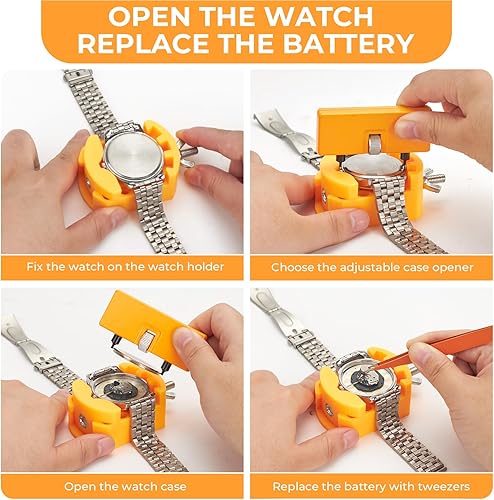 OPEN THE WATCH
REPLACE THE BATTERY

Fix the watch on the watch holder

Choose the adjustable case opener

Open the watch case

Replace the battery with tweezers