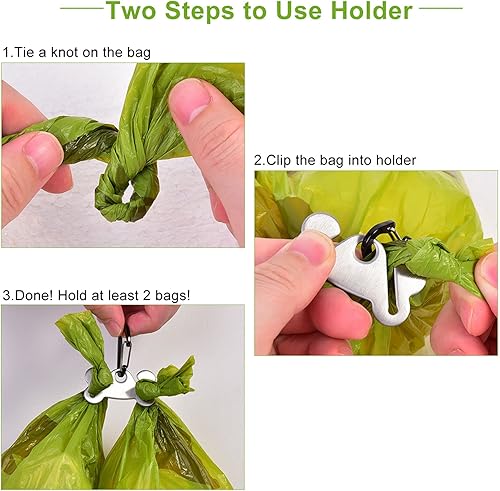 Two Steps to Use Holder

1.Tie a knot on the bag

2.Clip the bag into holder

3.Done! Hold at least 2 bags!