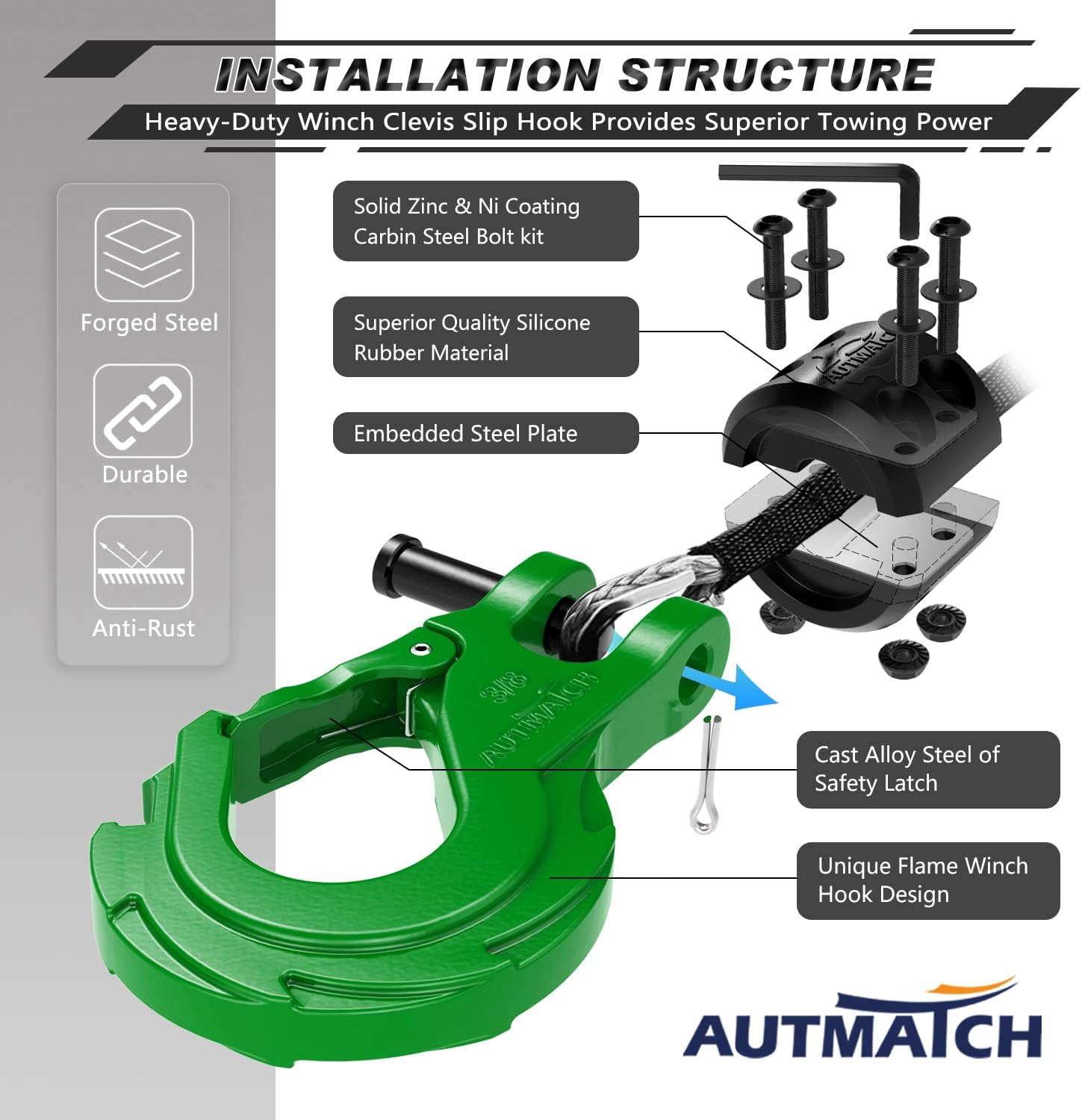 INSTALLATION STRUCTURE

Heavy-Duty Winch Clevis Slip Hook Provides Superior Towing Power

Forged Steel

Durable

Anti-Rust

Solid Zinc & Ni Coating Carbin Steel Bolt kit

Superior Quality Silicone Rubber Material

Embedded Steel Plate

AUTMATCH

3/8

AUTMATCH

Cast Alloy Steel of Safety Latch

Unique Flame Winch Hook Design

AUTMATCH