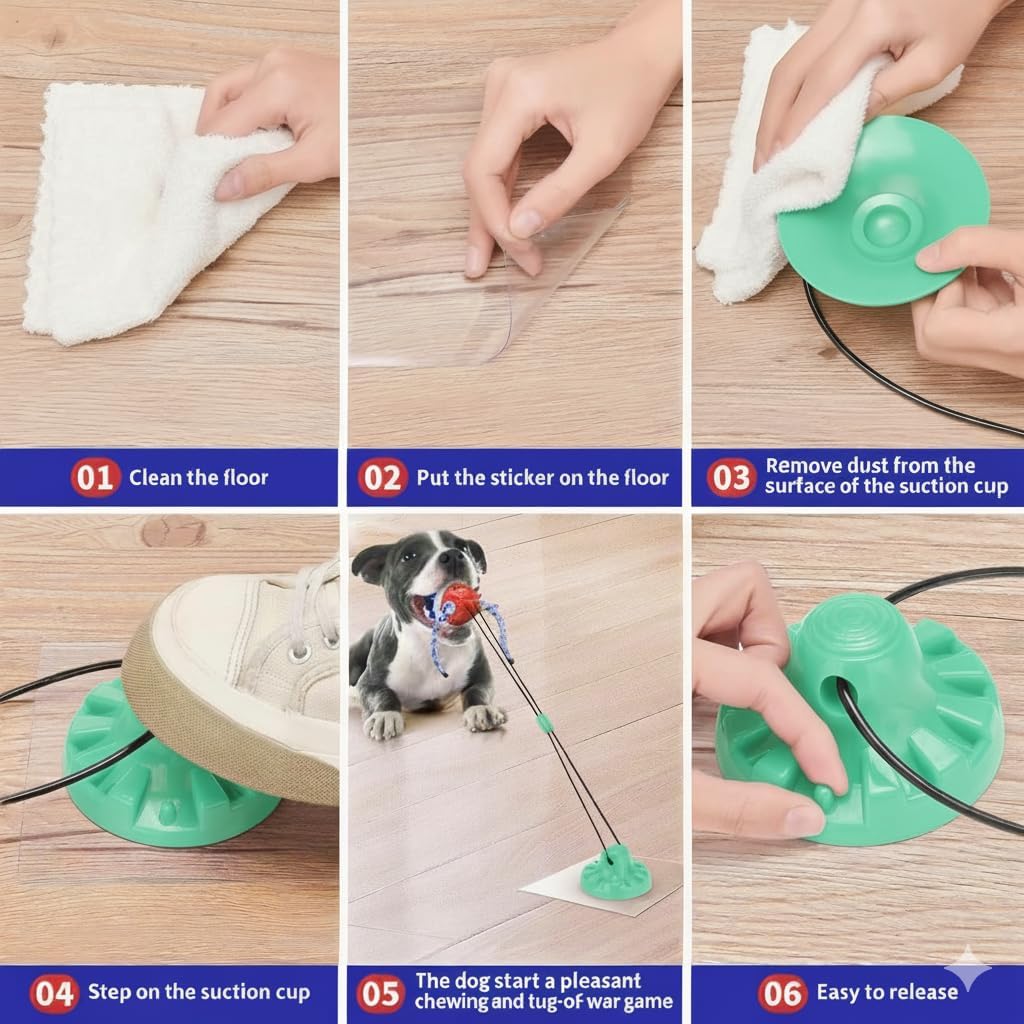 01 Clean the floor

02 Put the sticker on the floor

03 Remove dust from the surface of the suction cup

04 Step on the suction cup

05 The dog start a pleasant chewing and tug-of war game

06 Easy to release