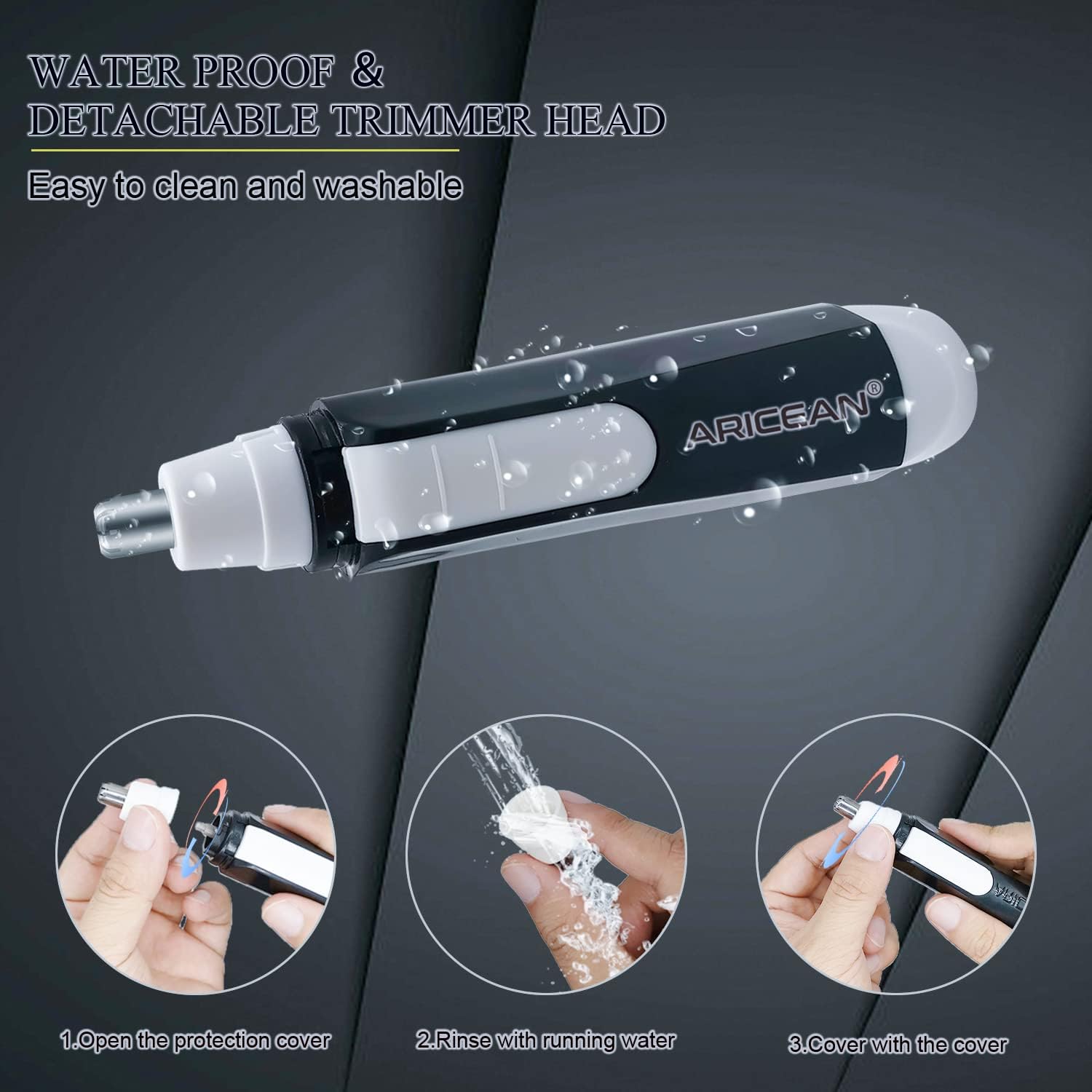 WATER PROOF &
DETACHABLE TRIMMER HEAD

Easy to clean and washable

ARICEAN®

1.Open the protection cover

2.Rinse with running water

3.Cover with the cover