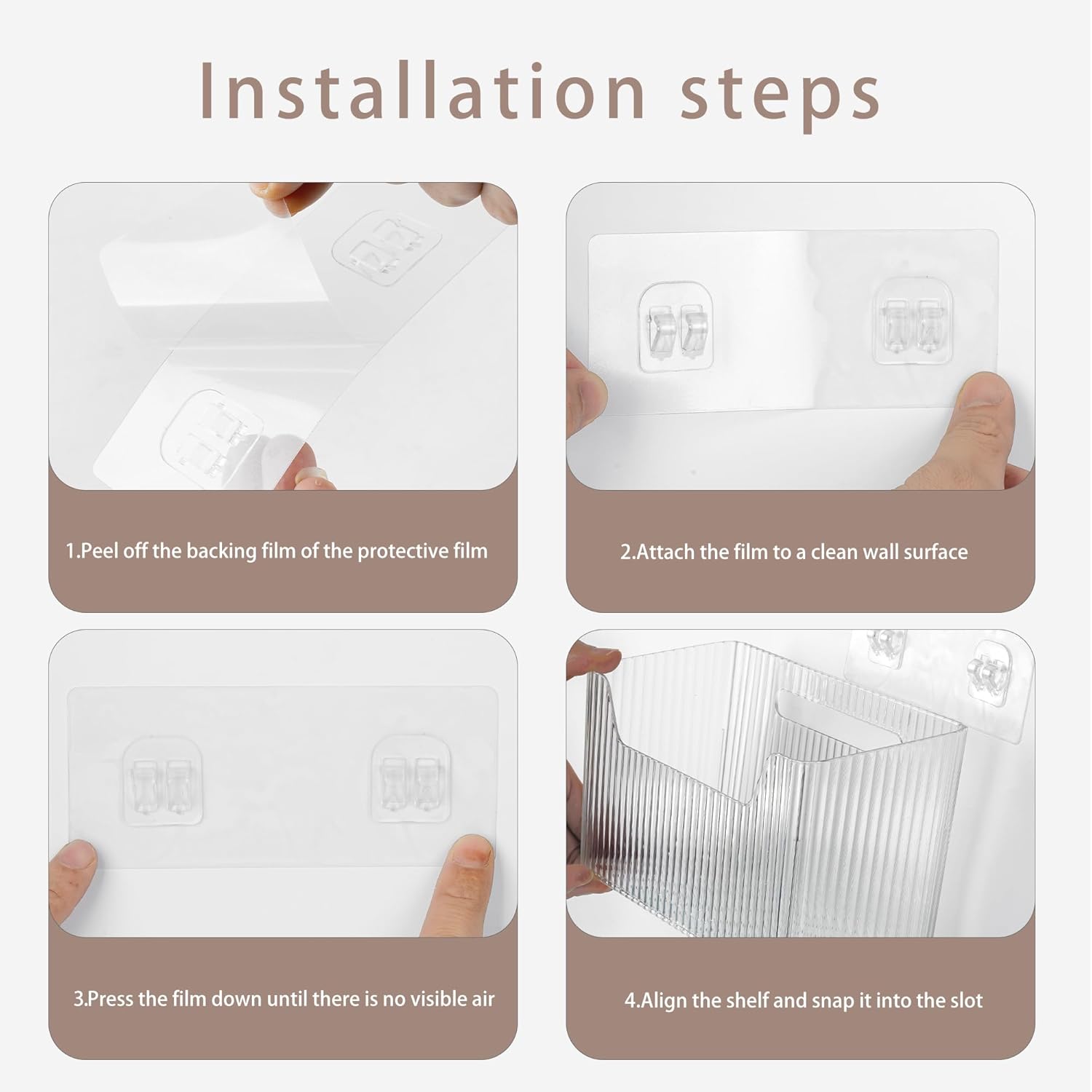 Installation steps

1.Peel off the backing film of the protective film

2.Attach the film to a clean wall surface

3.Press the film down until there is no visible air

4.Align the shelf and snap it into the slot