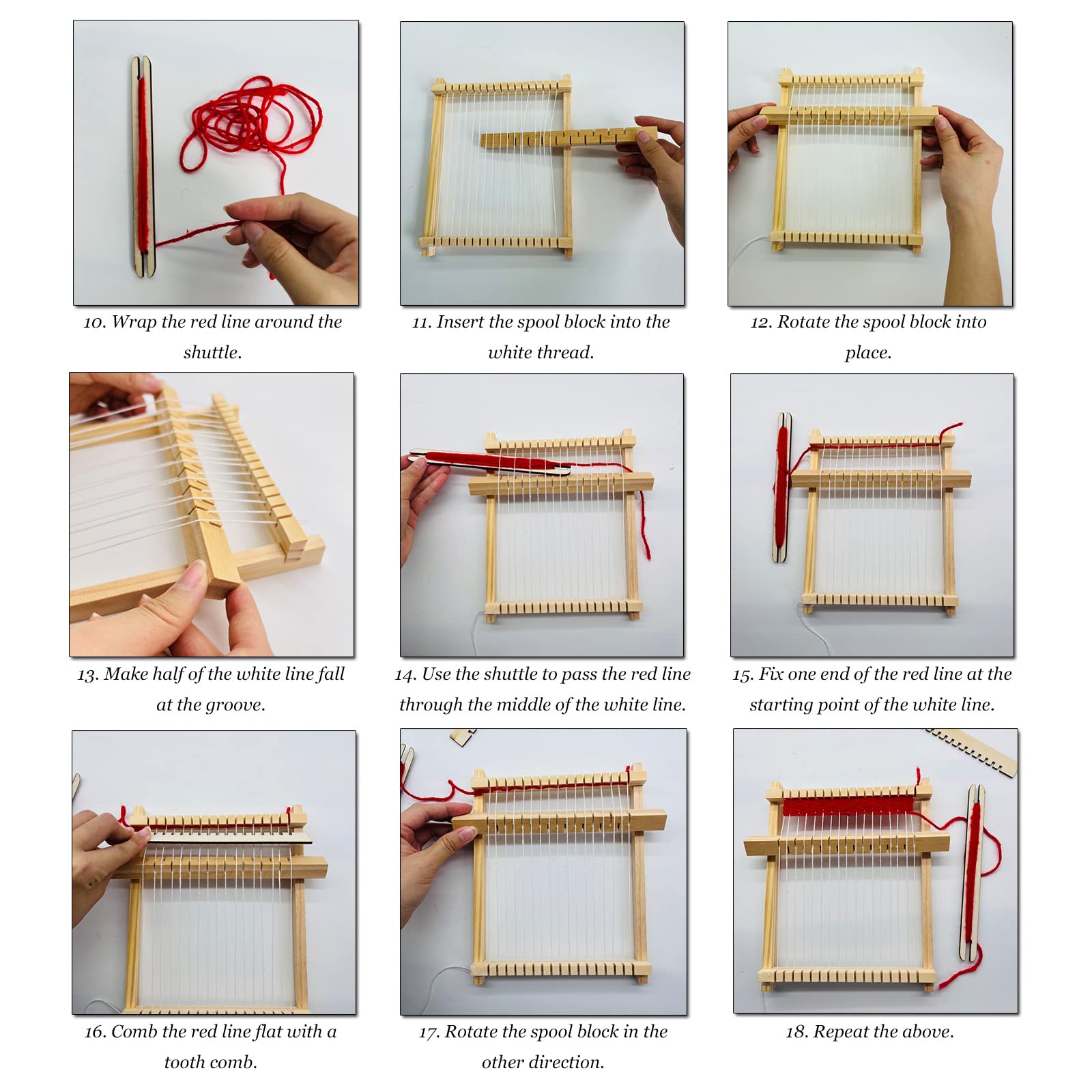 10. Wrap the red line around the shuttle.

11. Insert the spool block into the white thread.

12. Rotate the spool block into place.

13. Make half of the white line fall at the groove.

14. Use the shuttle to pass the red line through the middle of the white line.

15. Fix one end of the red line at the starting point of the white line.

16. Comb the red line flat with a tooth comb.

17. Rotate the spool block in the other direction.

18. Repeat the above.