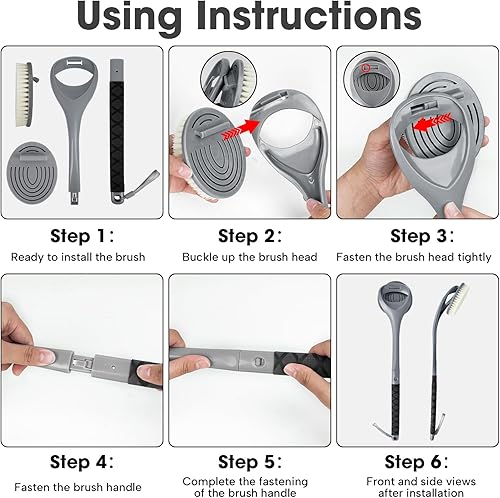 Using Instructions

Step 1:
Ready to install the brush

Step 2:
Buckle up the brush head

Step 3:
Fasten the brush head tightly

Step 4:
Fasten the brush handle

Step 5:
Complete the fastening of the brush handle

Step 6:
Front and side views after installation