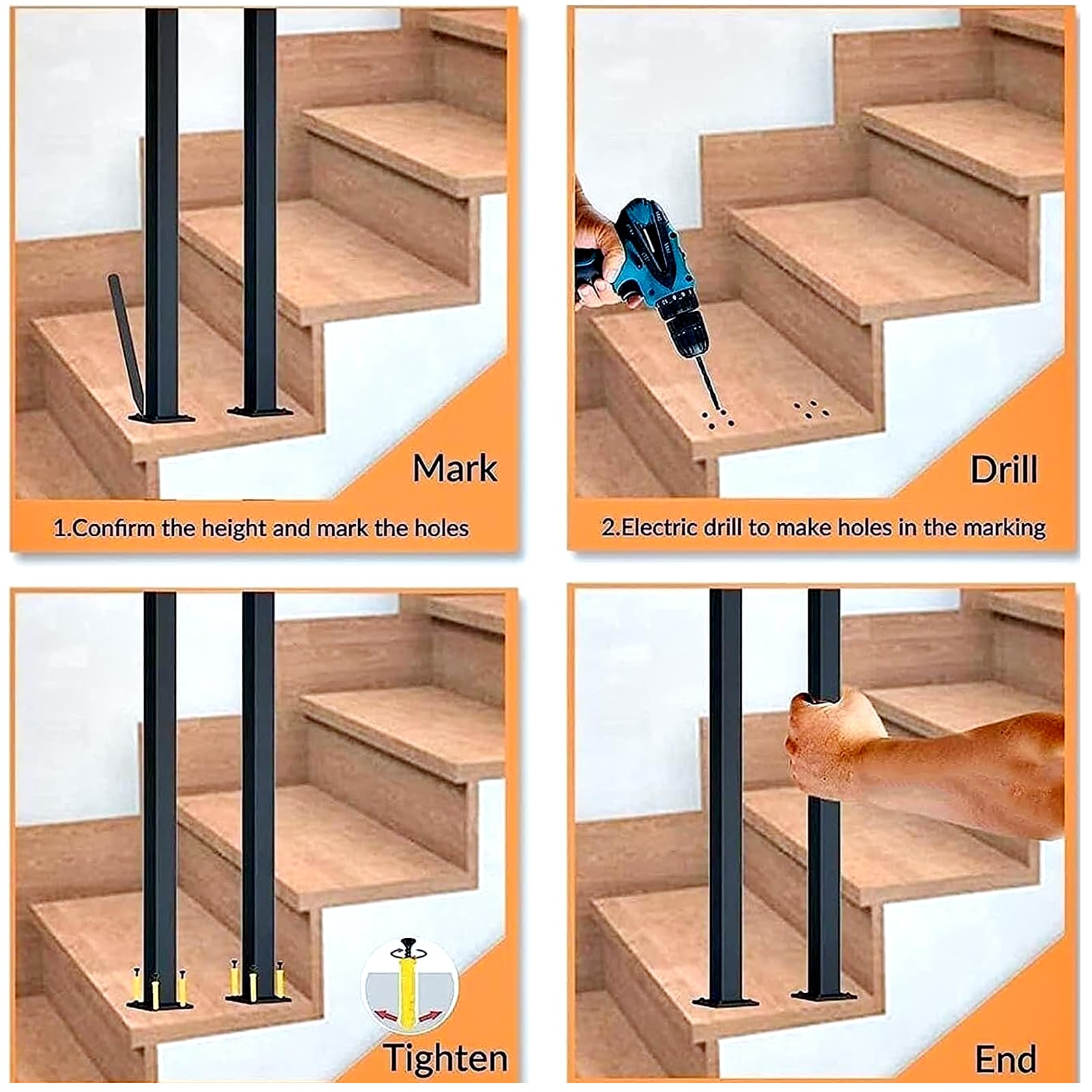 Mark

1.Confirm the height and mark the holes

Drill

2.Electric drill to make holes in the marking

Tighten

End