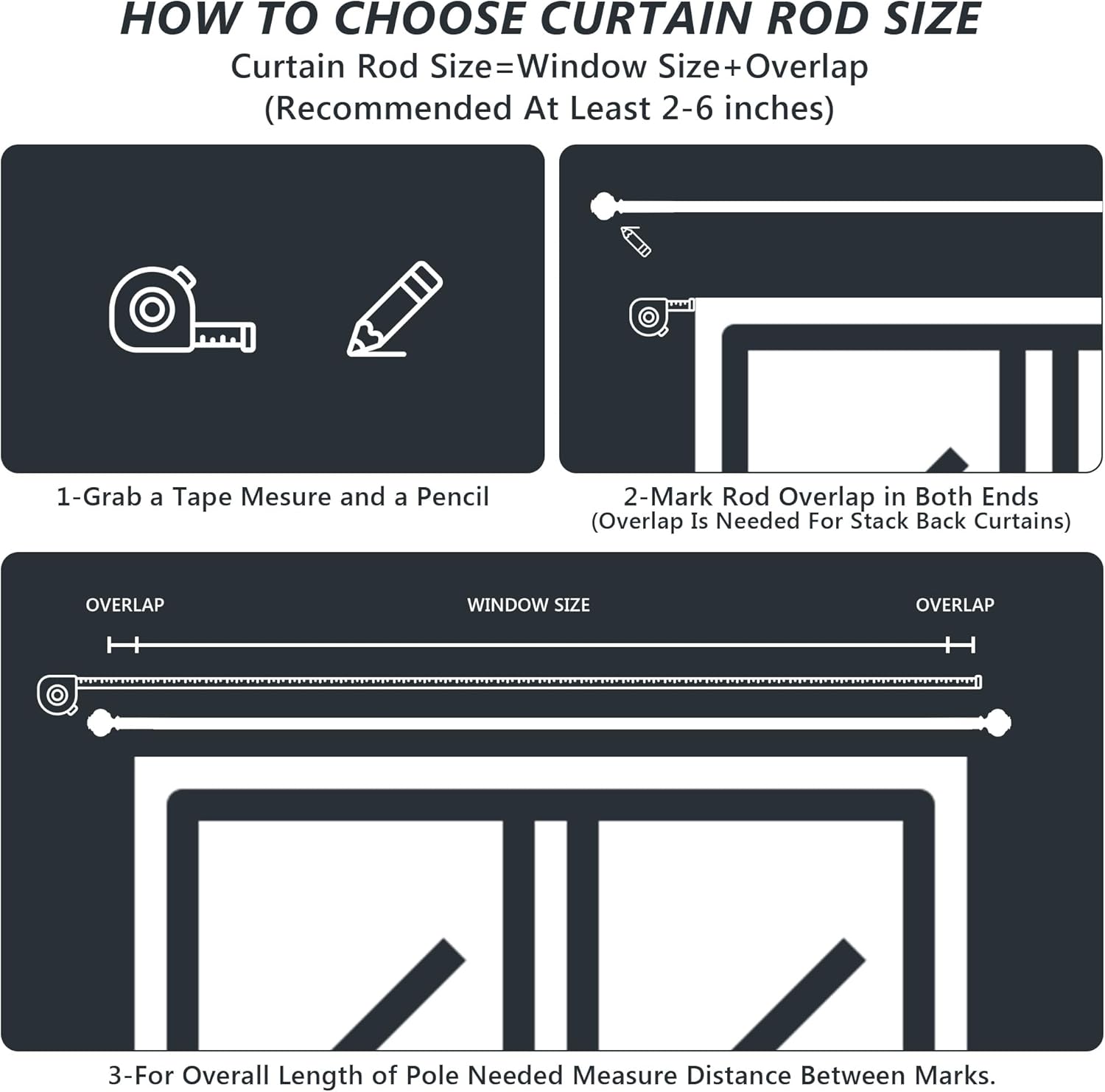 HOW TO CHOOSE CURTAIN ROD SIZE

Curtain Rod Size=Window Size+Overlap (Recommended At Least 2-6 inches)

1-Grab a Tape Mesure and a Pencil

2-Mark Rod Overlap in Both Ends (Overlap Is Needed For Stack Back Curtains)

OVERLAP

WINDOW SIZE

OVERLAP

3-For Overall Length of Pole Needed Measure Distance Between Marks.