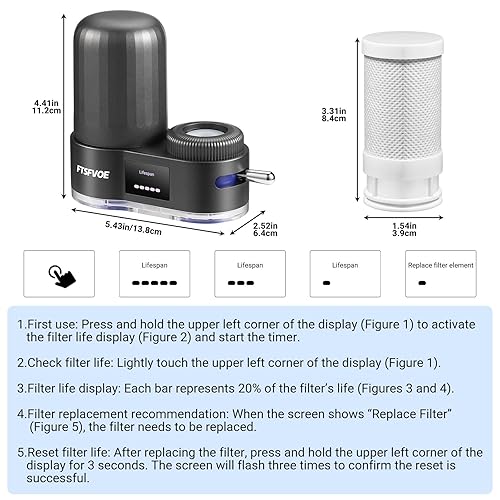 4.41in
11.2cm

FTSFVOE

Lifespan

5.43in/13.8cm

2.52in
6.4cm

3.31in
8.4cm

1.54in
3.9cm

Lifespan

Lifespan

Lifespan

Replace filter element

1.First use: Press and hold the upper left corner of the display (Figure 1) to activate the filter life display (Figure 2) and start the timer.

2.Check filter life: Lightly touch the upper left corner of the display (Figure 1).

3.Filter life display: Each bar represents 20% of the filter's life (Figures 3 and 4).

4.Filter replacement recommendation: When the screen shows "Replace Filter" (Figure 5), the filter needs to be replaced.

5.Reset filter life: After replacing the filter, press and hold the upper left corner of the display for 3 seconds. The screen will flash three times to confirm the reset is successful.