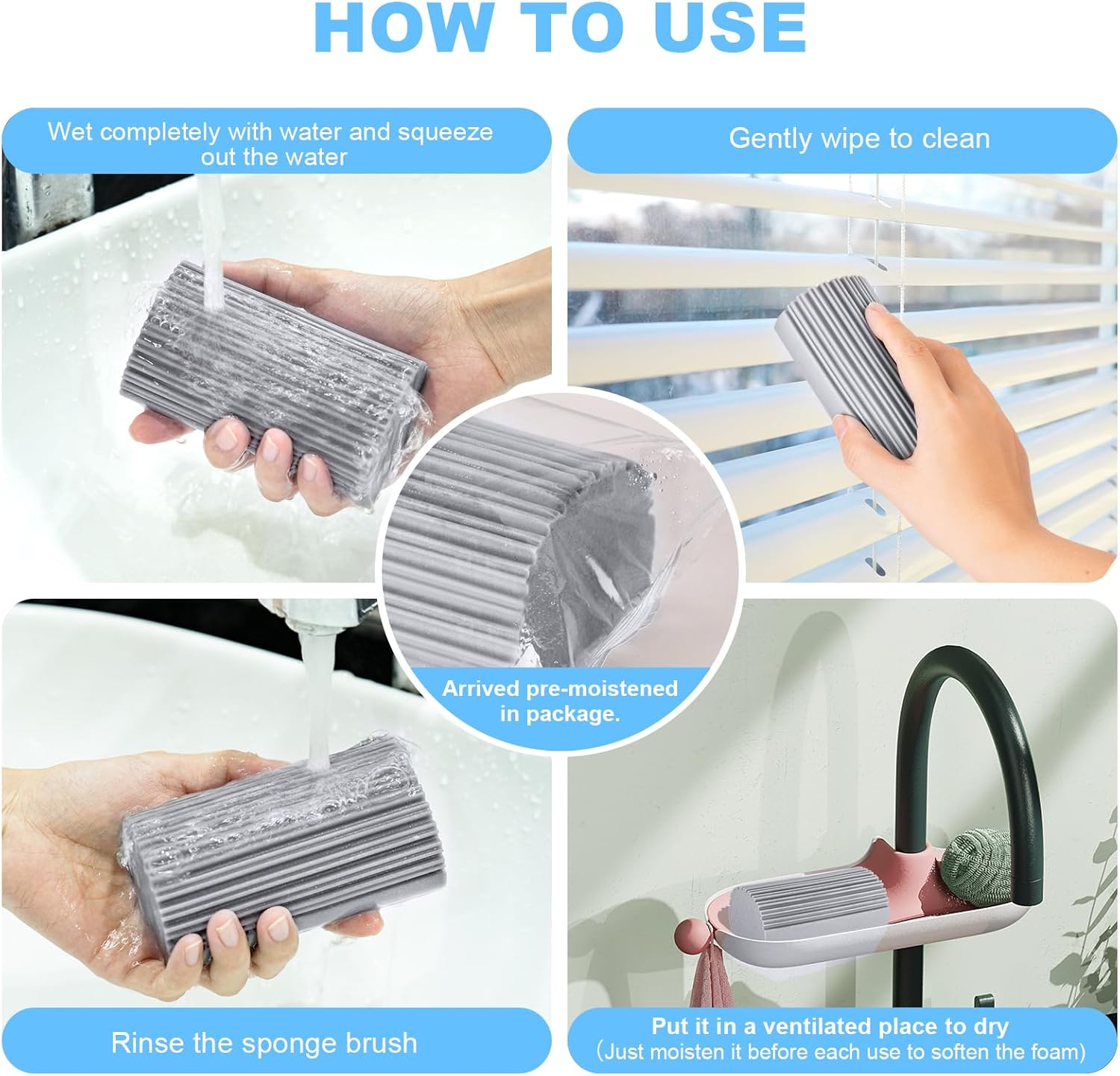 HOW TO USE

Wet completely with water and squeeze out the water

Gently wipe to clean

Arrived pre-moistened in package.

Rinse the sponge brush

Put it in a ventilated place to dry
(Just moisten it before each use to soften the foam)