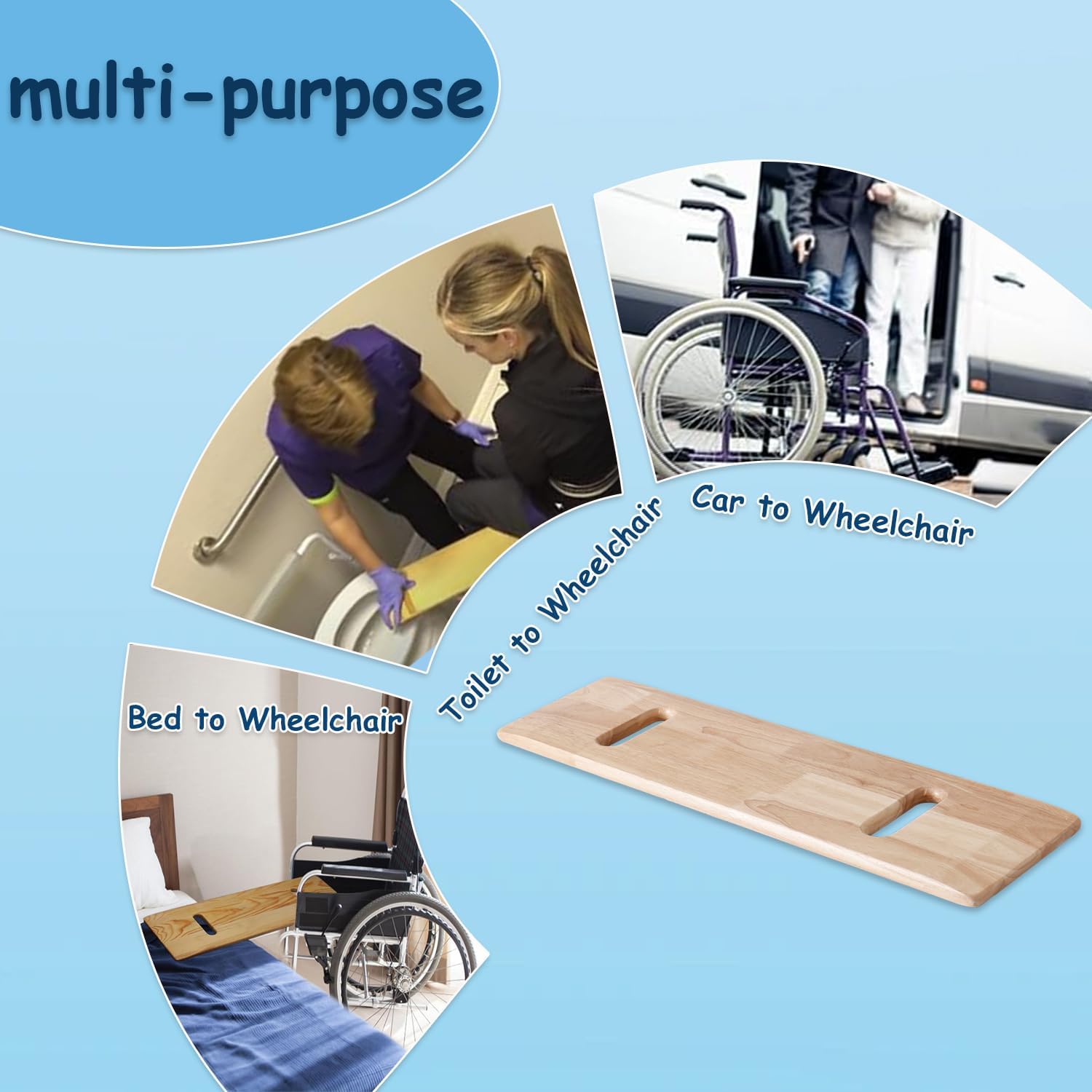 multi-purpose

Car to Wheelchair

Toilet to Wheelchair

Bed to Wheelchair