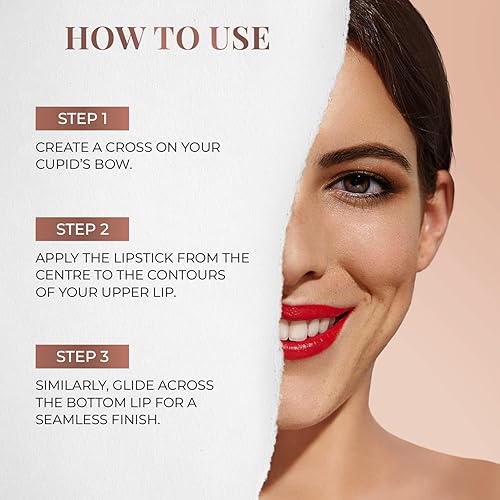 HOW TO USE

STEP 1

CREATE A CROSS ON YOUR CUPID'S BOW.

STEP 2

APPLY THE LIPSTICK FROM THE CENTRE TO THE CONTOURS OF YOUR UPPER LIP.

STEP 3

SIMILARLY, GLIDE ACROSS THE BOTTOM LIP FOR A SEAMLESS FINISH.