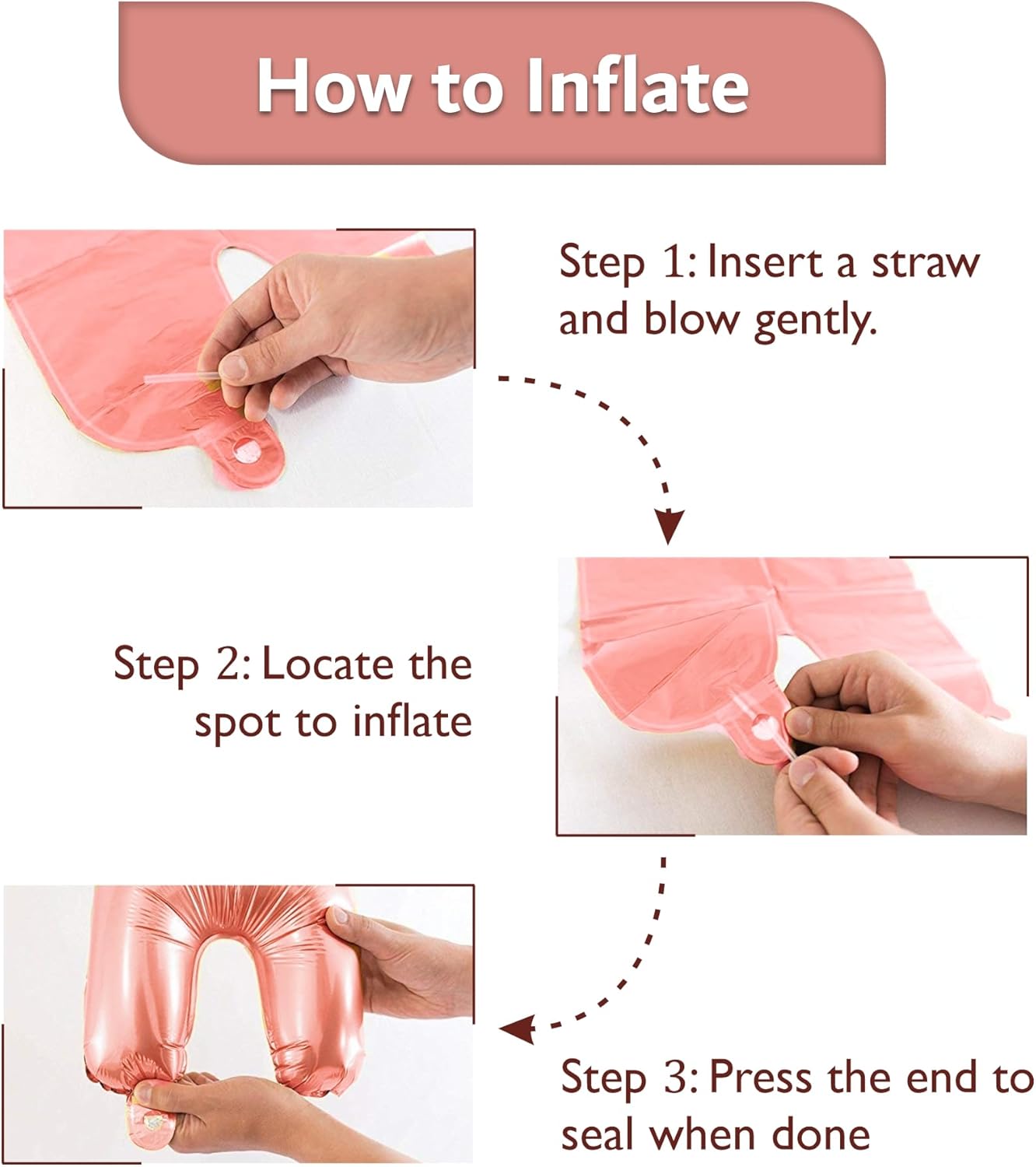 How to Inflate

Step 1: Insert a straw and blow gently.

Step 2: Locate the spot to inflate

Step 3: Press the end to seal when done