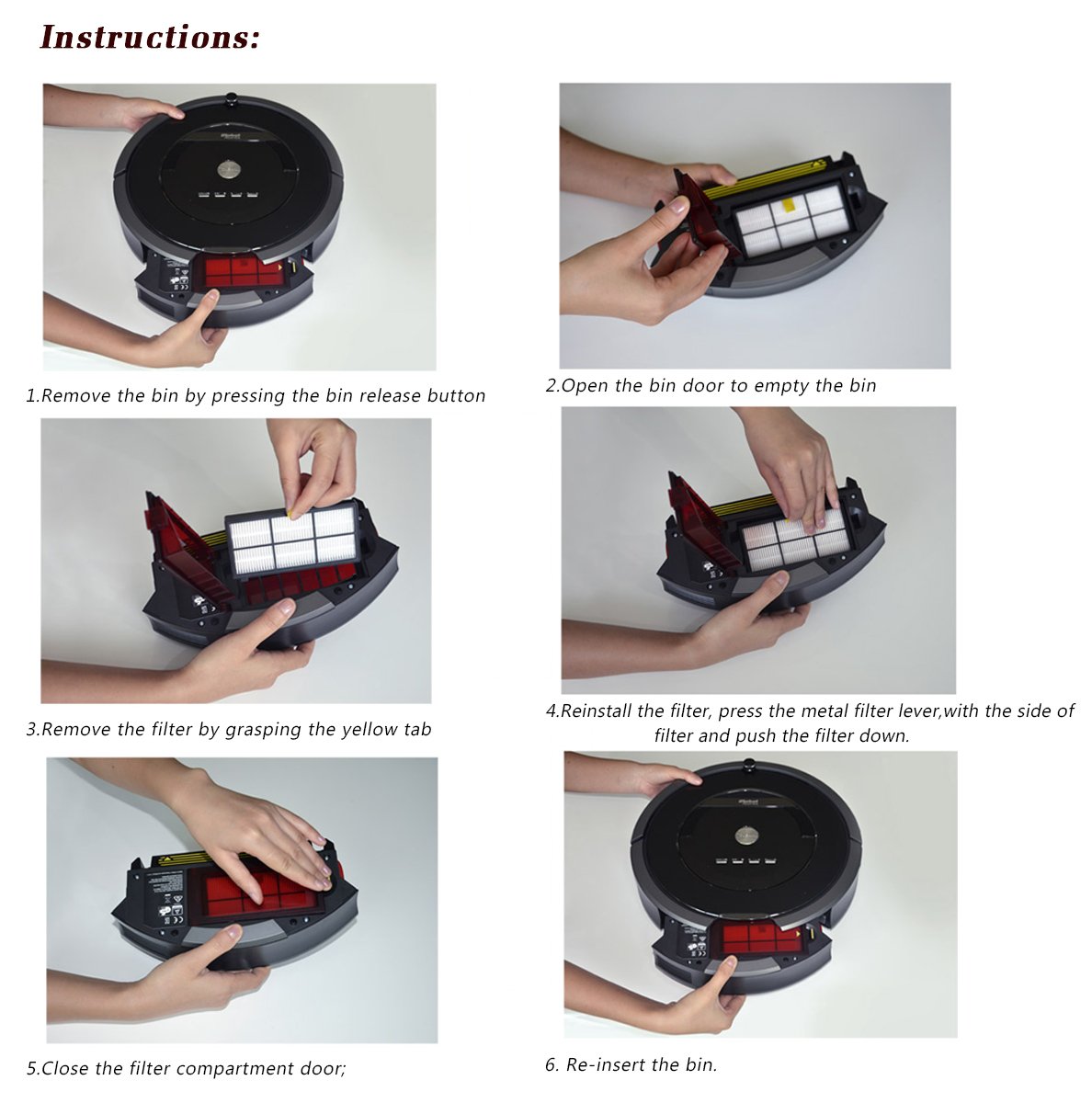 Instructions:

1.Remove the bin by pressing the bin release button

2.Open the bin door to empty the bin

3.Remove the filter by grasping the yellow tab

4.Reinstall the filter, press the metal filter lever,with the side of filter and push the filter down.

5.Close the filter compartment door;

6. Re-insert the bin.