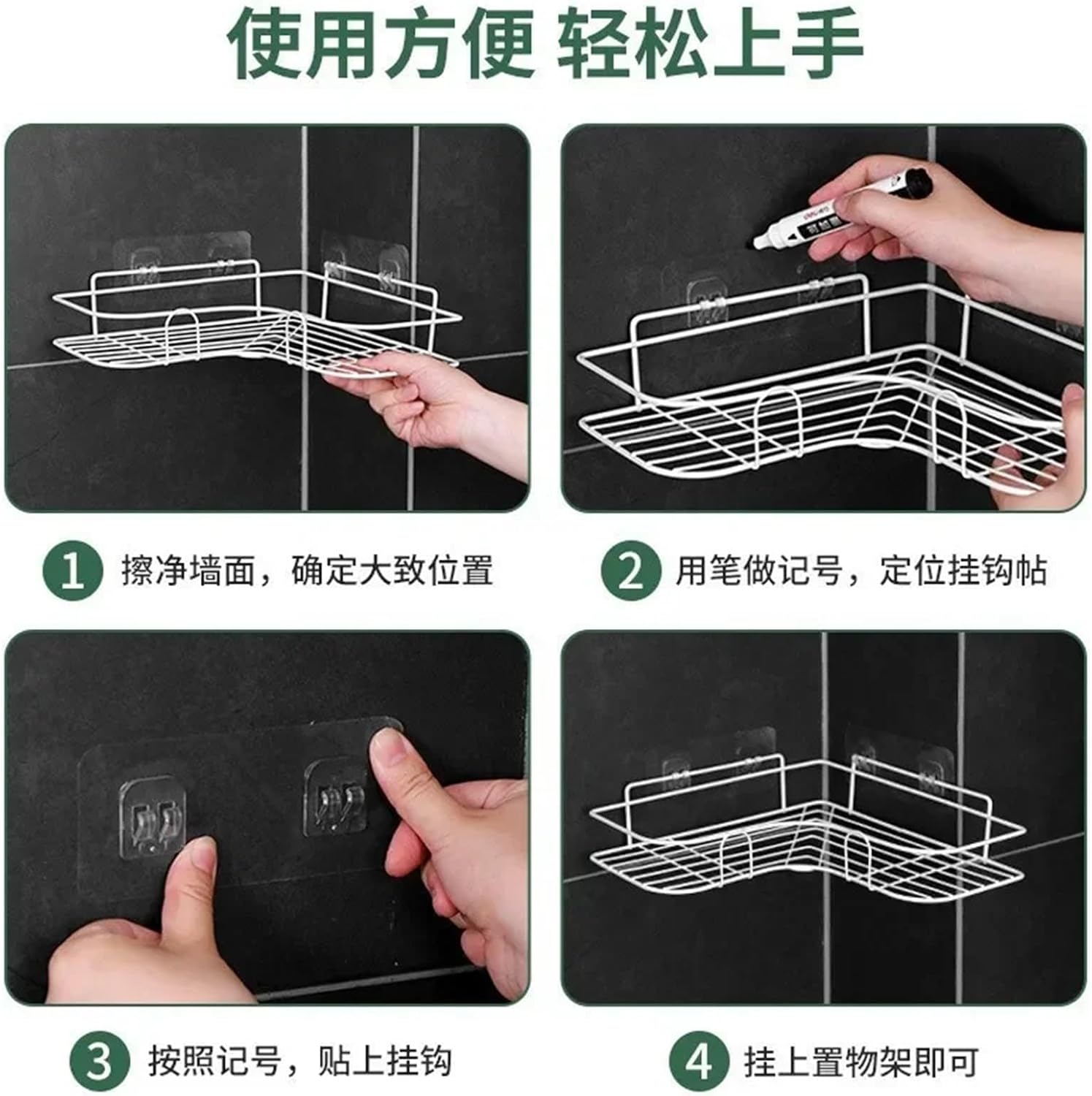 使用方便 轻松上手

1 擦净墙面，确定大致位置

2 用笔做记号，定位挂钩帖

3 按照记号，贴上挂钩

4 挂上置物架即可