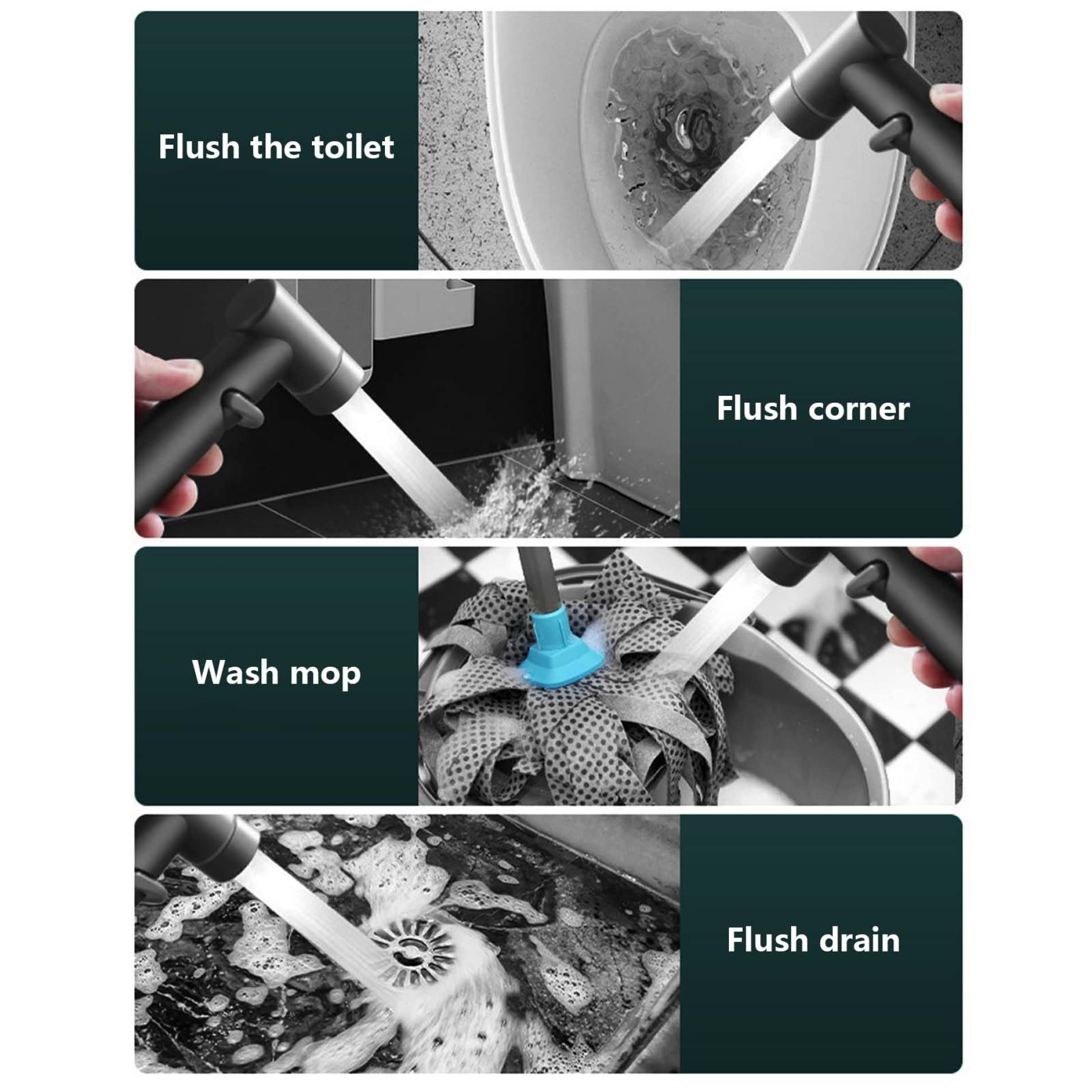 Flush the toilet

Flush corner

Wash mop

Flush drain