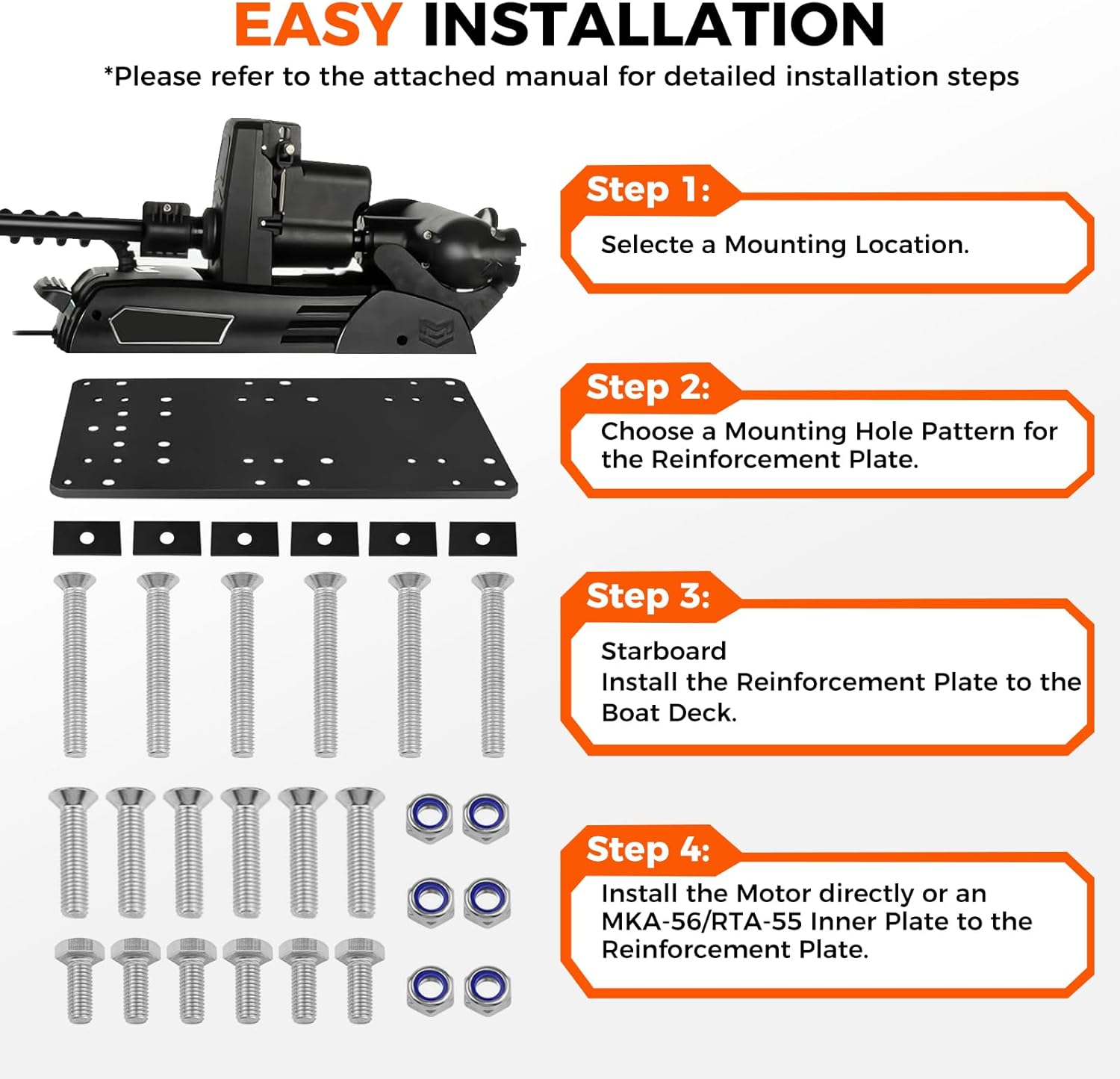 EASY INSTALLATION
*Please refer to the attached manual for detailed installation steps

Step 1:
Selecte a Mounting Location.

Step 2:
Choose a Mounting Hole Pattern for the Reinforcement Plate.

Step 3:
Starboard
Install the Reinforcement Plate to the Boat Deck.

Step 4:
Install the Motor directly or an MKA-56/RTA-55 Inner Plate to the Reinforcement Plate.