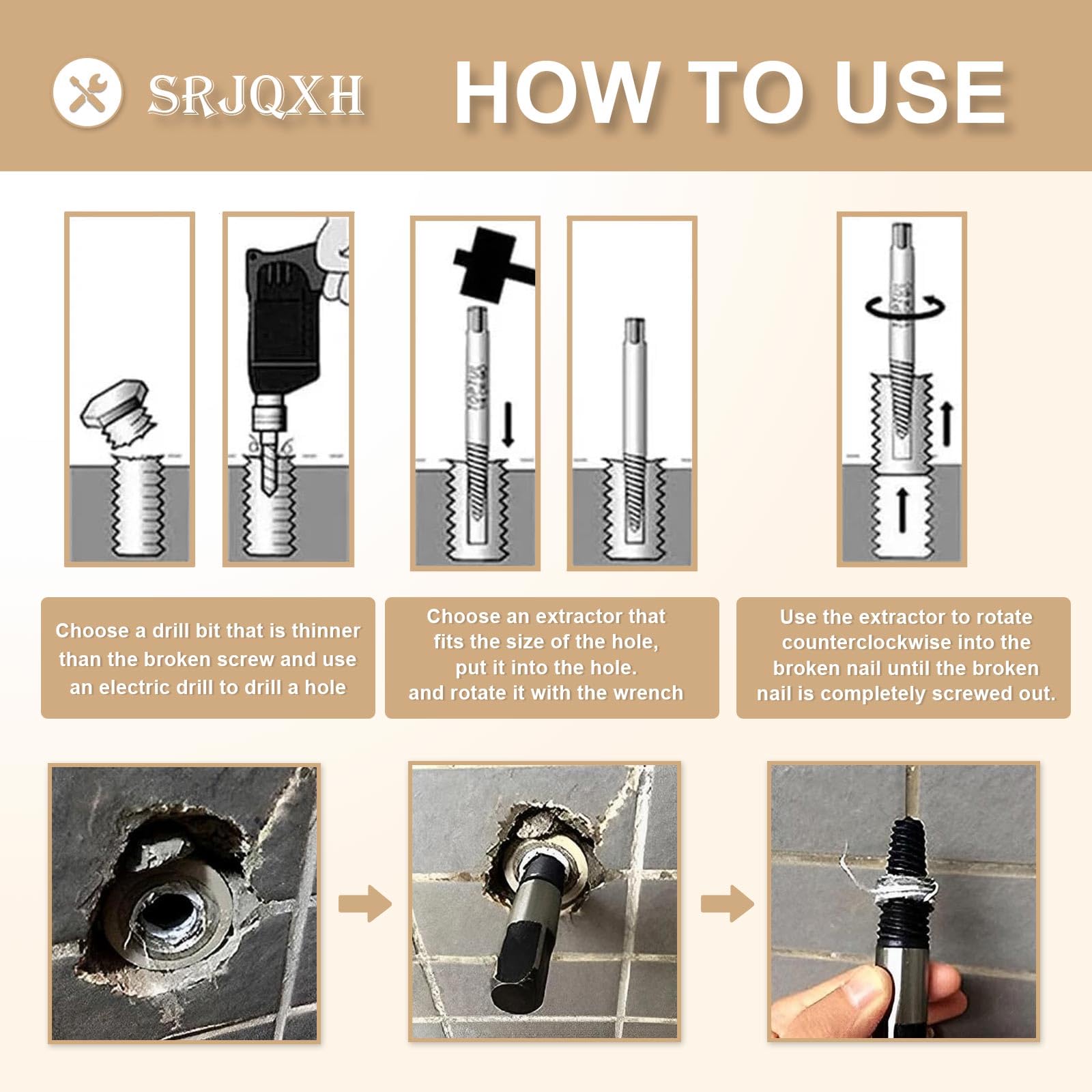 SRJQXH

HOW TO USE

Choose a drill bit that is thinner than the broken screw and use an electric drill to drill a hole

Choose an extractor that fits the size of the hole, put it into the hole. and rotate it with the wrench

Use the extractor to rotate counterclockwise into the broken nail until the broken nail is completely screwed out.