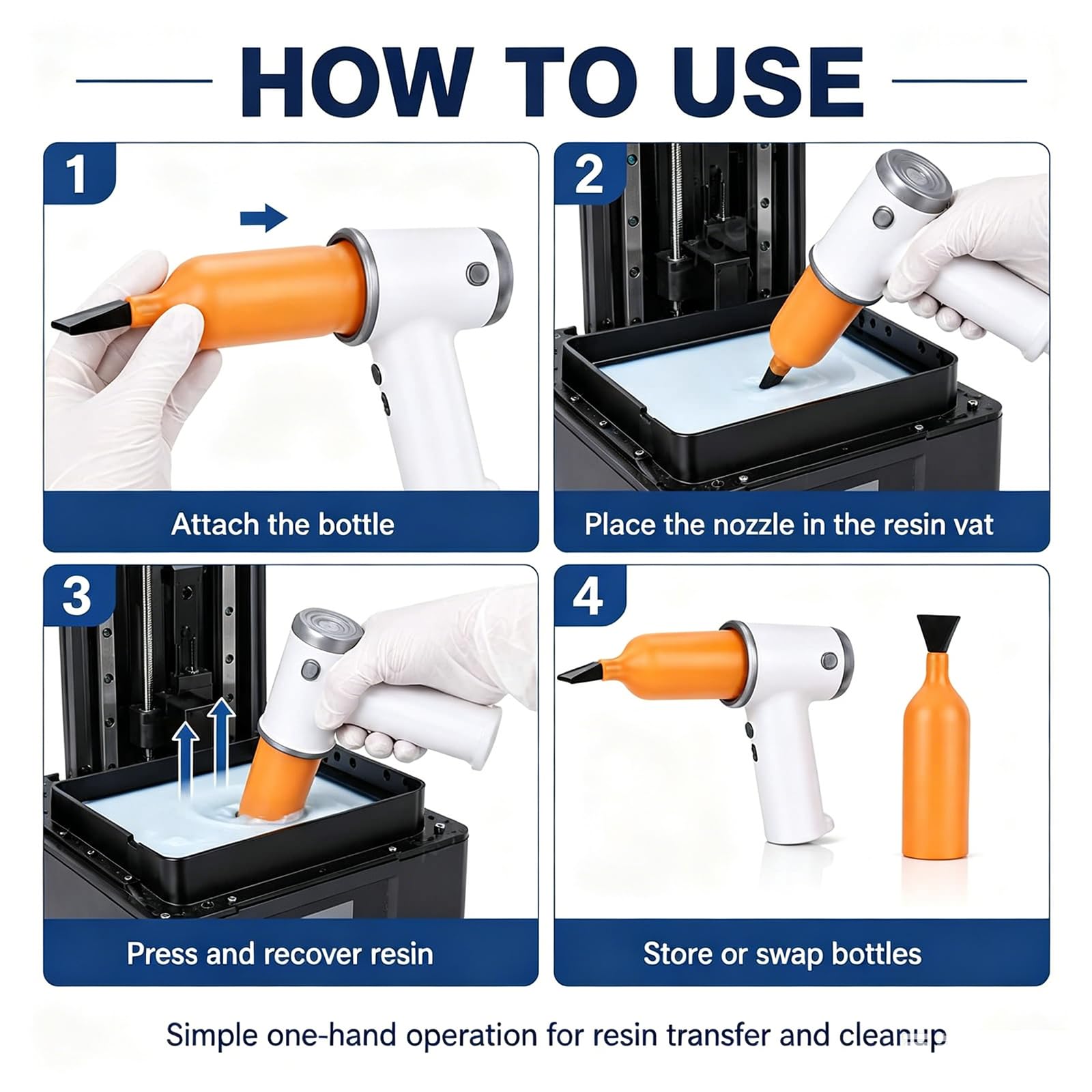 HOW TO USE

1

Attach the bottle

2

Place the nozzle in the resin vat

3

Press and recover resin

4

Store or swap bottles

Simple one-hand operation for resin transfer and cleanup