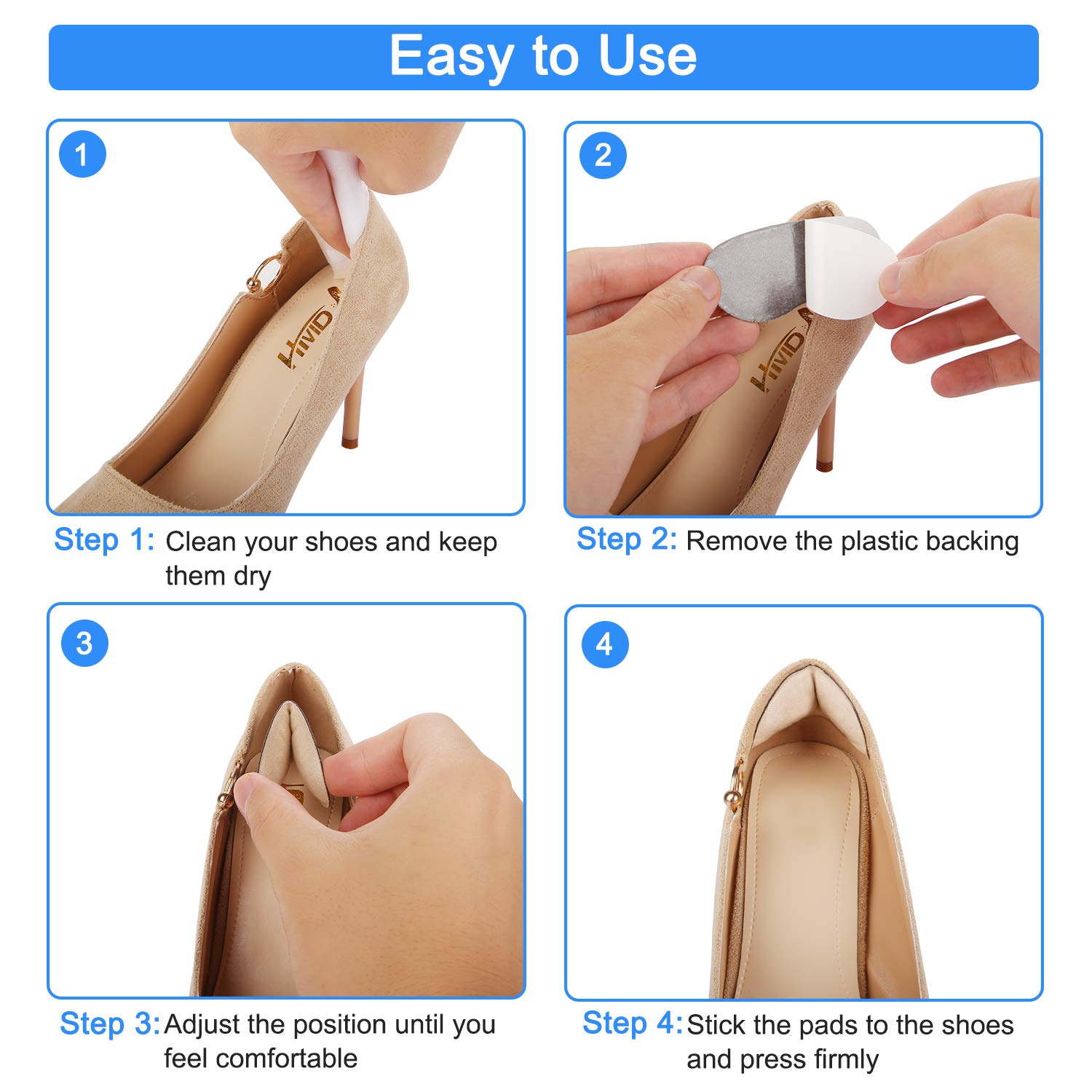 Easy to Use

1

HIVID

Step 1: Clean your shoes and keep them dry

2

HIVID

Step 2: Remove the plastic backing

3

Step 3: Adjust the position until you feel comfortable

4

Step 4: Stick the pads to the shoes and press firmly