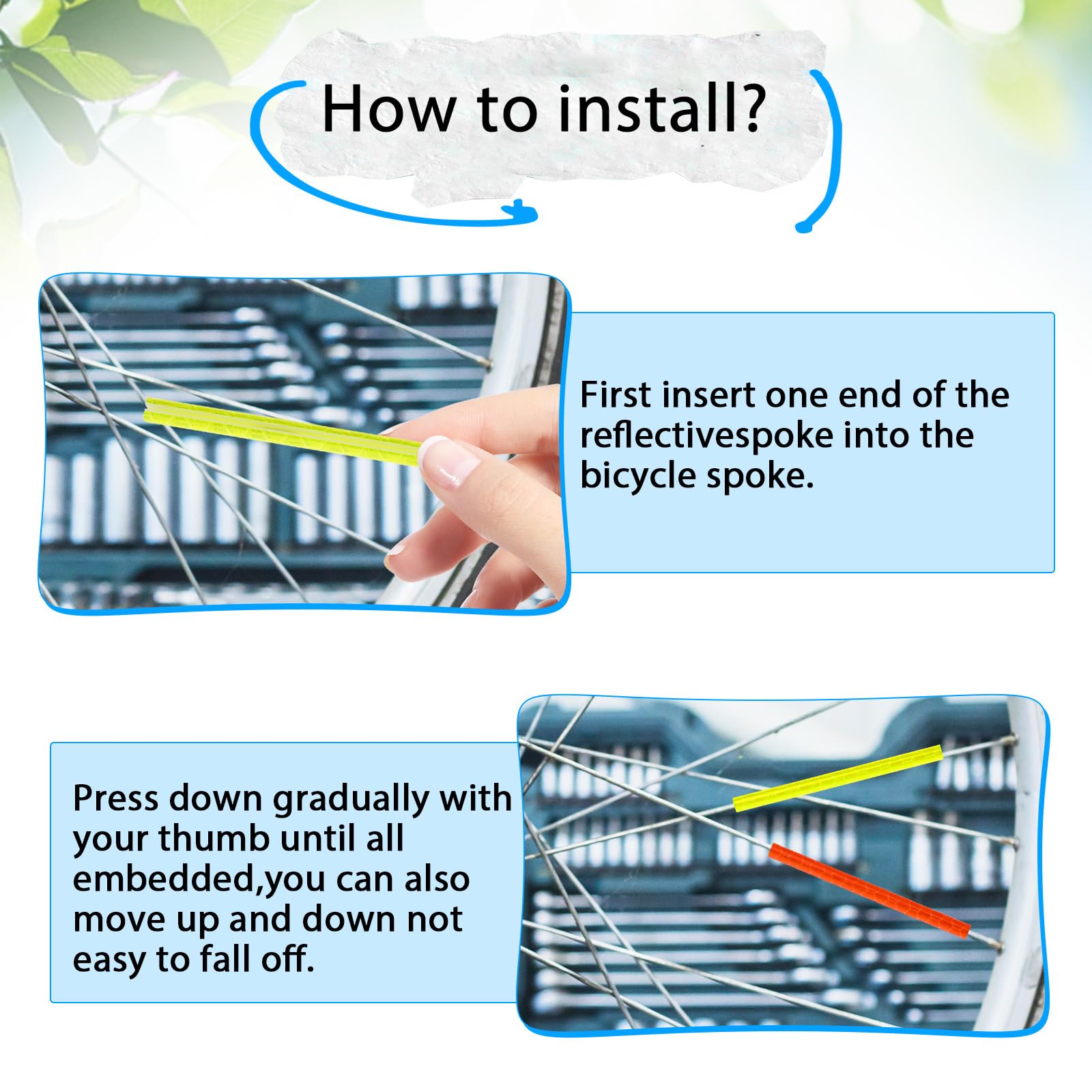 How to install?

First insert one end of the reflectivespoke into the bicycle spoke.

Press down gradually with your thumb until all embedded,you can also move up and down not easy to fall off.