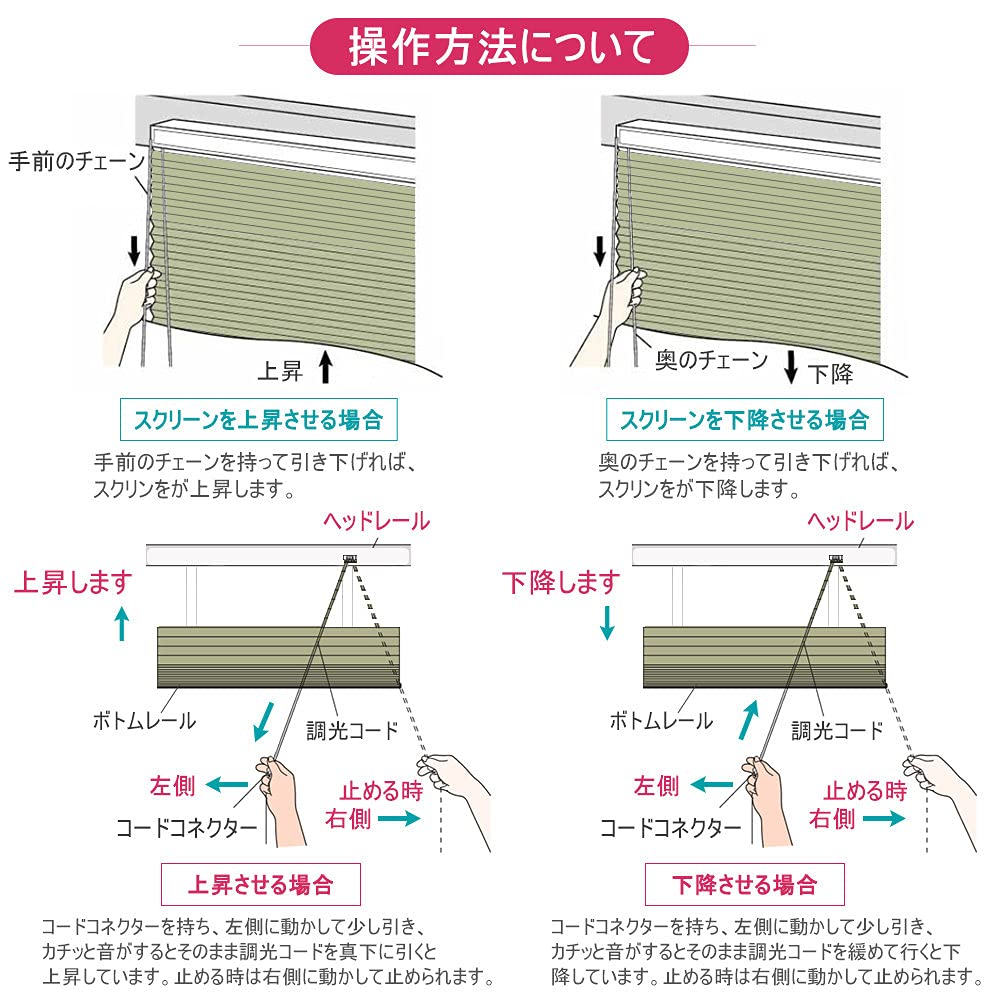 操作方法について

手前のチェーン

上昇

スクリーンを上昇させる場合

手前のチェーンを持って引き下げれば、スクリンをが上昇します。

奥のチェーン

下降

スクリーンを下降させる場合

奥のチェーンを持って引き下げれば、スクリンをが下降します。

ヘッドレール

上昇します

ボトムレール

調光コード

左側

止める時

右側

コードコネクター

上昇させる場合

コードコネクターを持ち、左側に動かして少し引き、カチッと音がするとそのまま調光コードを真下に引くと上昇しています。止める時は右側に動かして止められます。

ヘッドレール

下降します

ボトムレール

調光コード

左側

止める時

右側

コードコネクター

下降させる場合

コードコネクターを持ち、左側に動かして少し引き、カチッと音がするとそのまま調光コードを緩めて行くと下降しています。止める時は右側に動かして止められます。