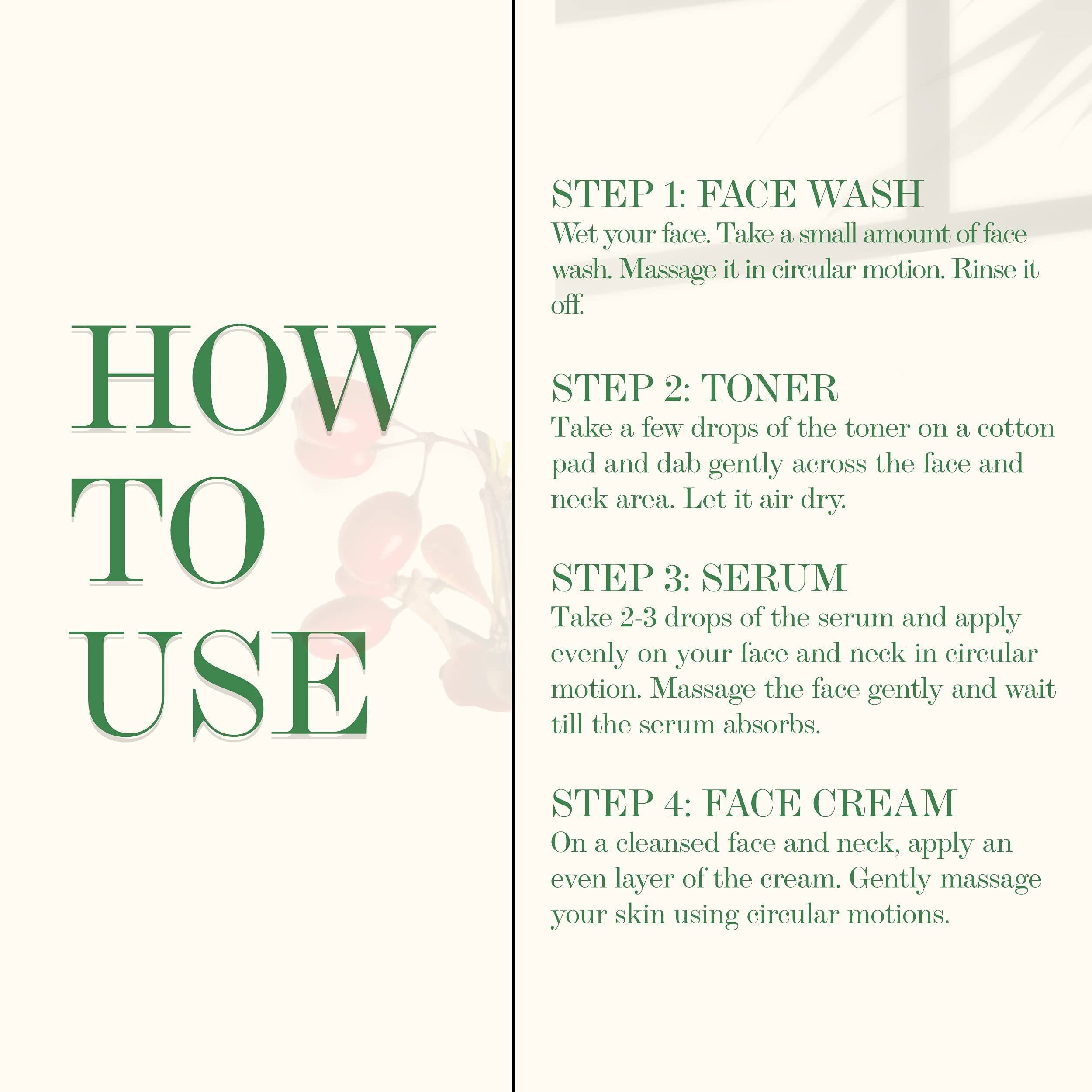 HOW TO USE

STEP 1: FACE WASH
Wet your face. Take a small amount of face wash. Massage it in circular motion. Rinse it off.

STEP 2: TONER
Take a few drops of the toner on a cotton pad and dab gently across the face and neck area. Let it air dry.

STEP 3: SERUM
Take 2-3 drops of the serum and apply evenly on your face and neck in circular motion. Massage the face gently and wait till the serum absorbs.

STEP 4: FACE CREAM
On a cleansed face and neck, apply an even layer of the cream. Gently massage your skin using circular motions.