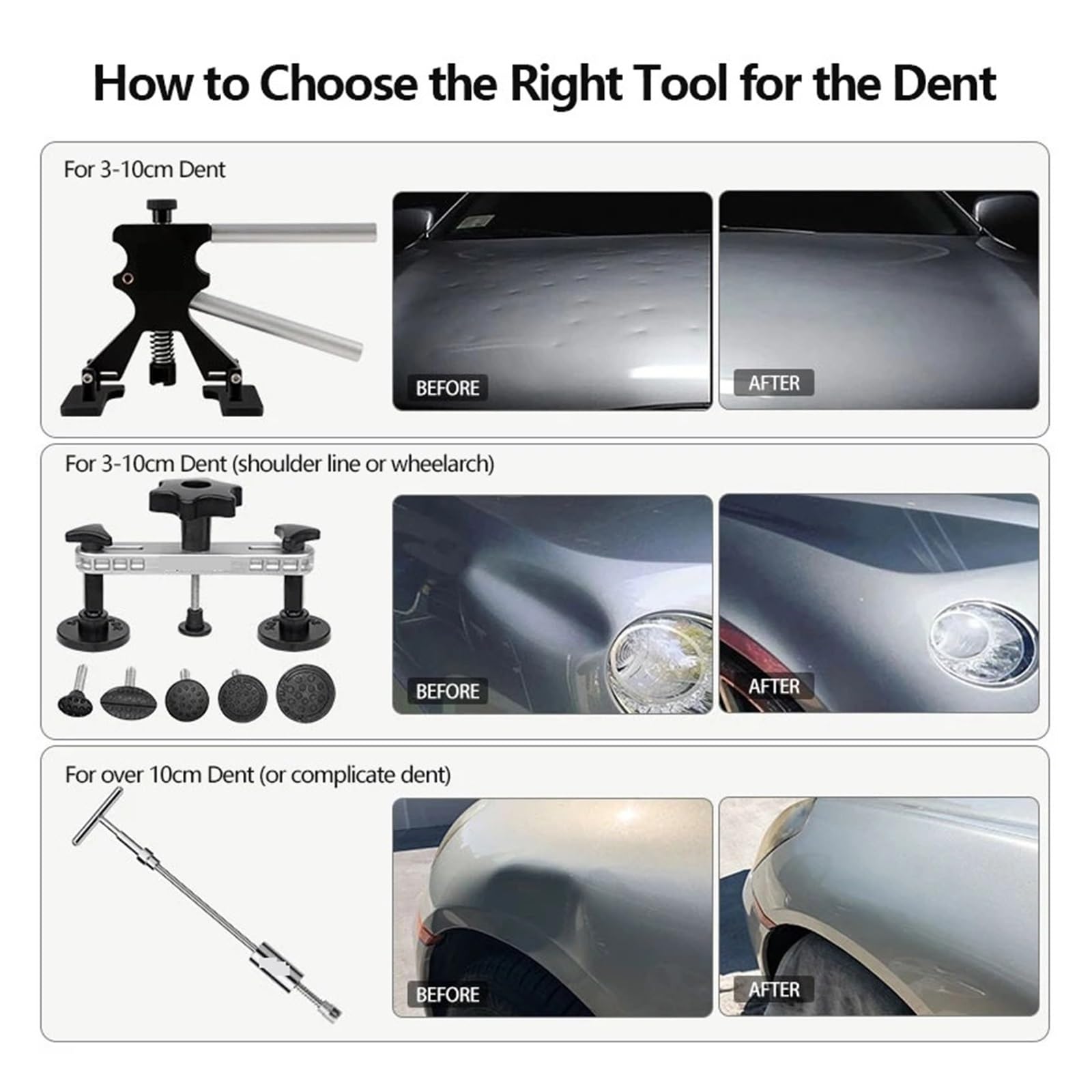 How to Choose the Right Tool for the Dent

For 3-10cm Dent

BEFORE

AFTER

For 3-10cm Dent (shoulder line or wheelarch)

BEFORE

AFTER

For over 10cm Dent (or complicate dent)

BEFORE

AFTER