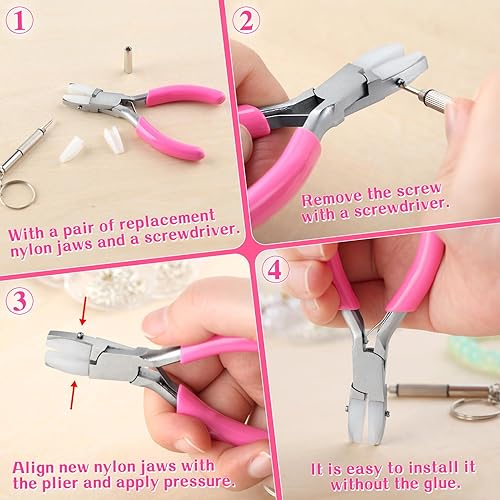 1

With a pair of replacement nylon jaws and a screwdriver.

2

Remove the screw with a screwdriver.

3

Align new nylon jaws with the plier and apply pressure.

4

It is easy to install it without the glue.